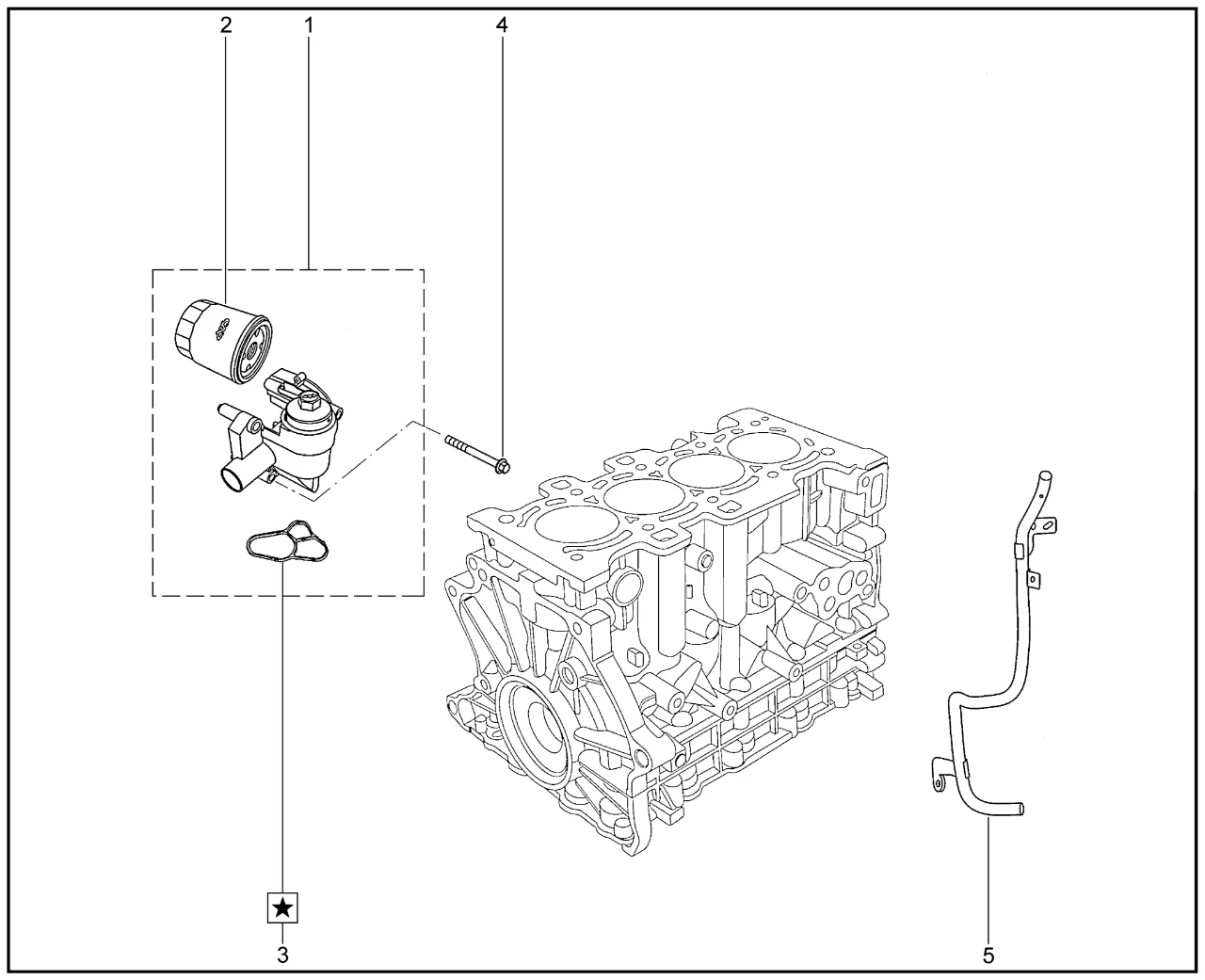 2 1 4

★
3

5