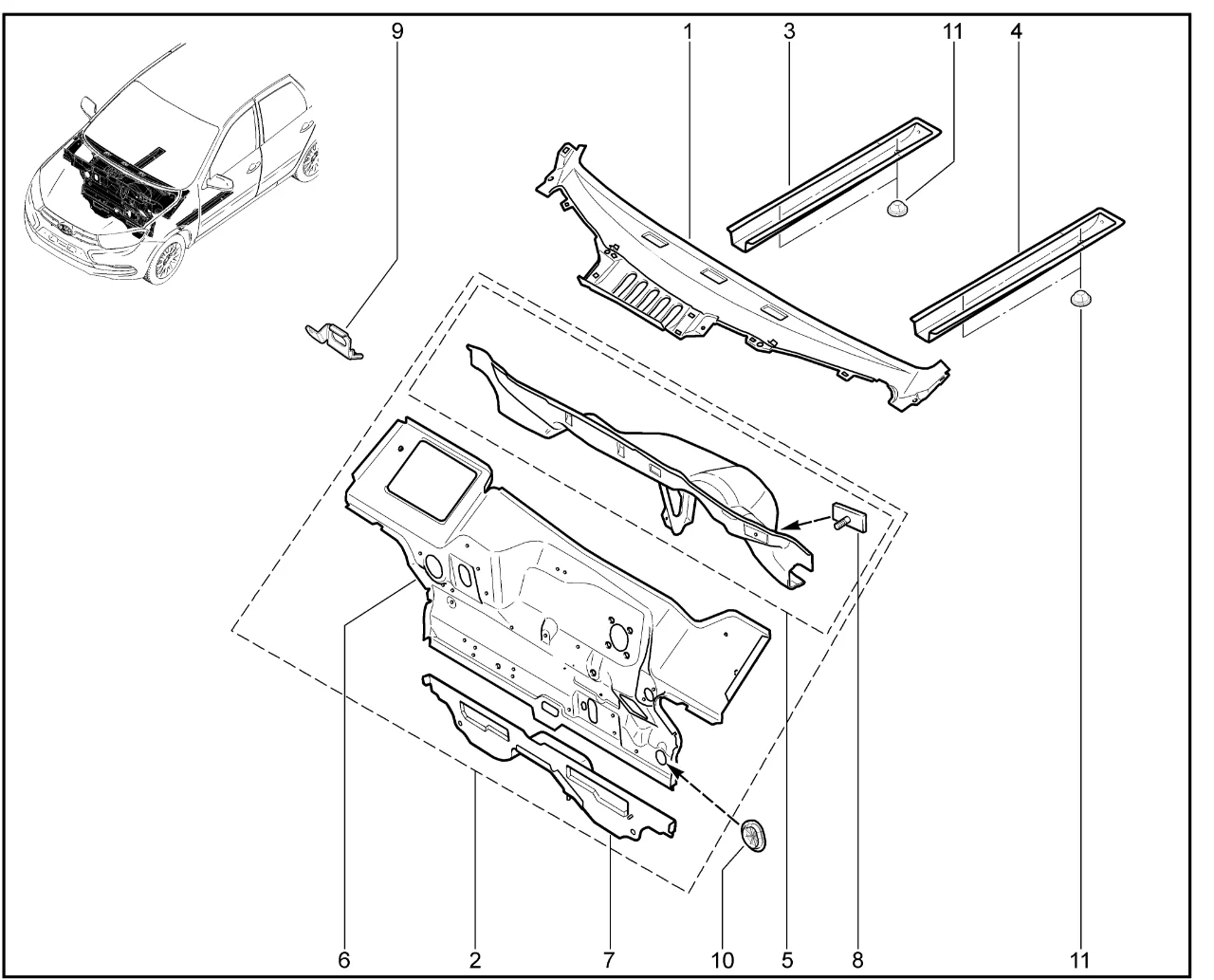 9
1
3
11
4
6
2
7
10
5
8
11