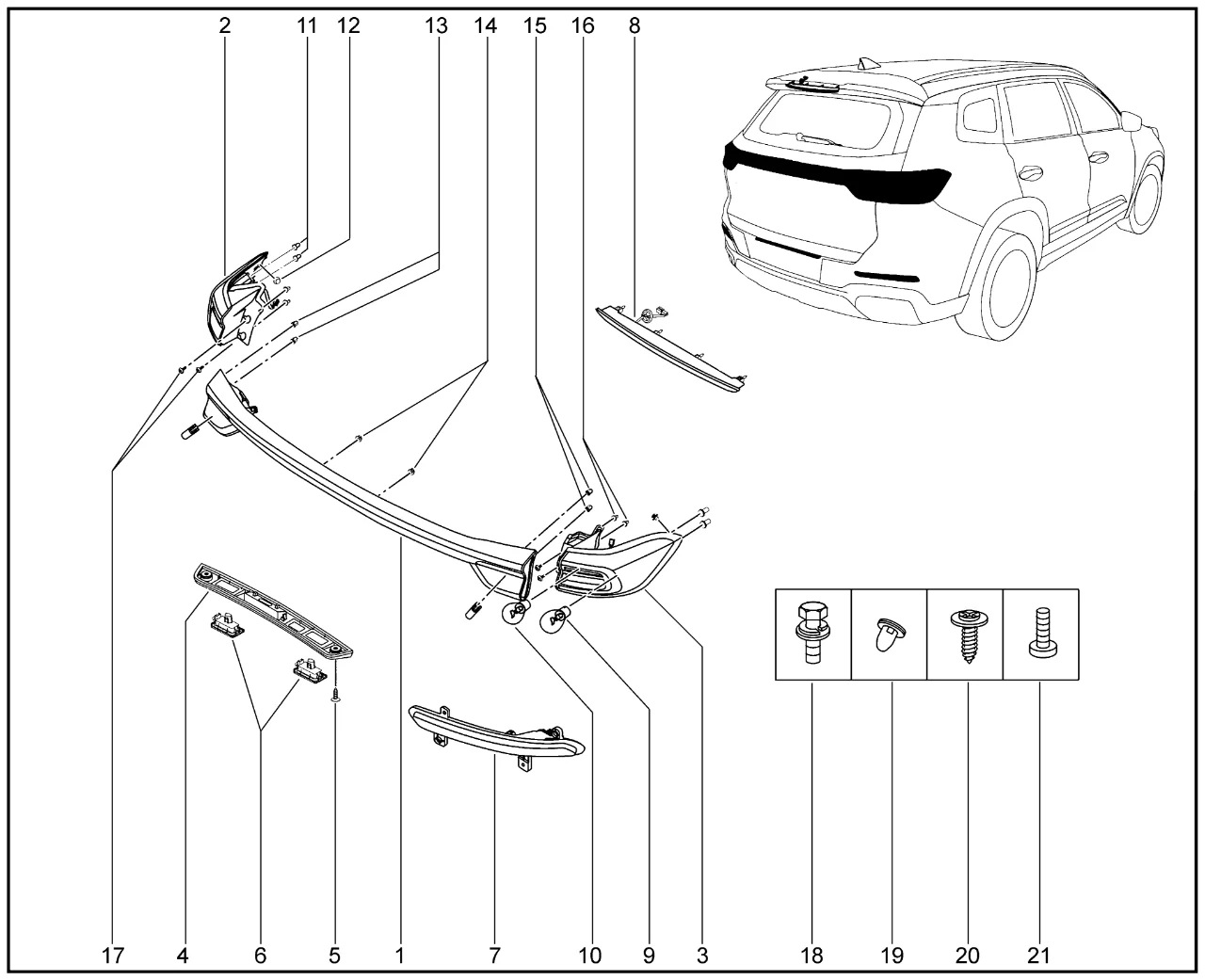 2 11 12 13 14 15 16 8

17 4 6 5 1 7 10 9 3 18 19 20 21