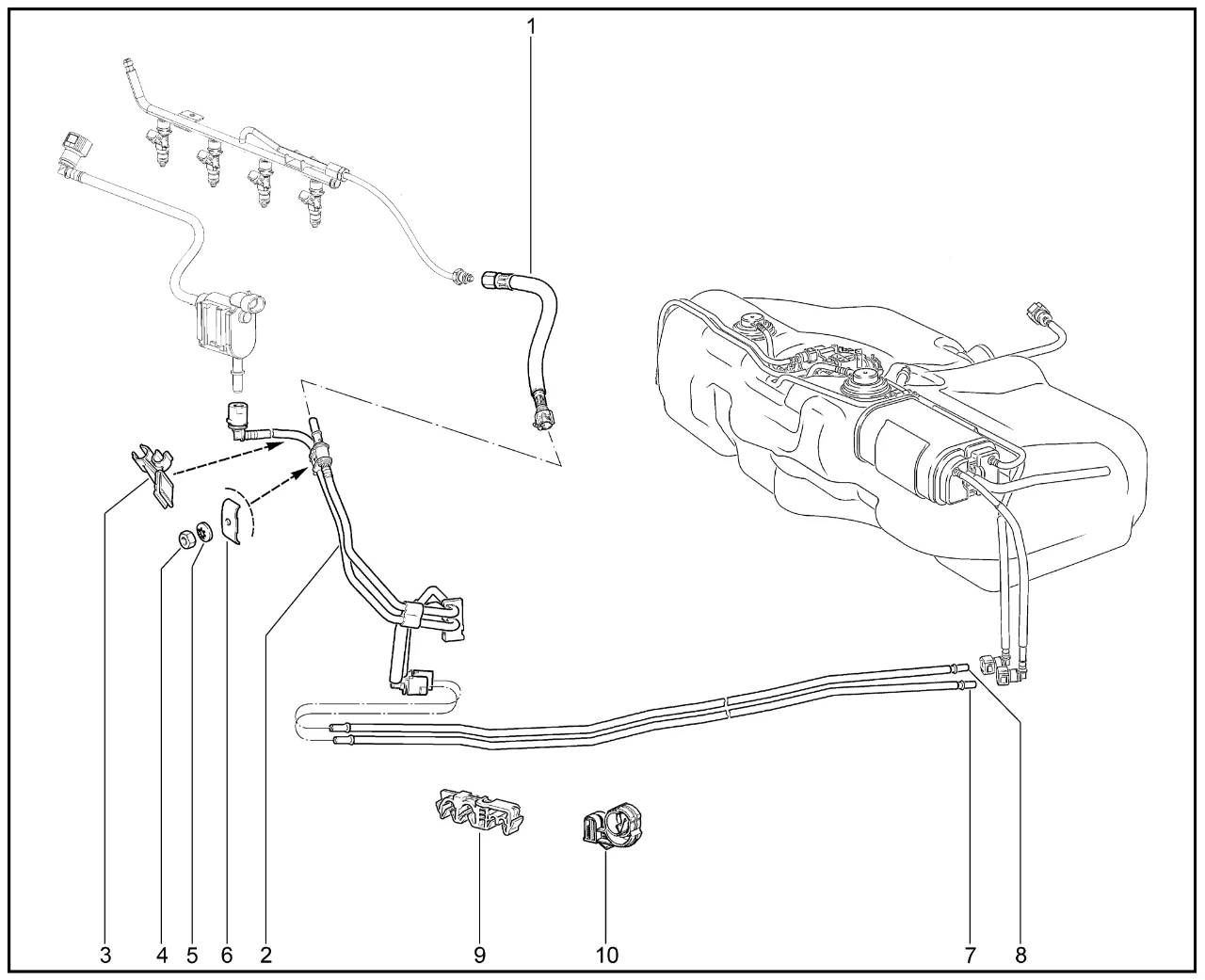 1

3 4 5 6 2 9 10 7 8