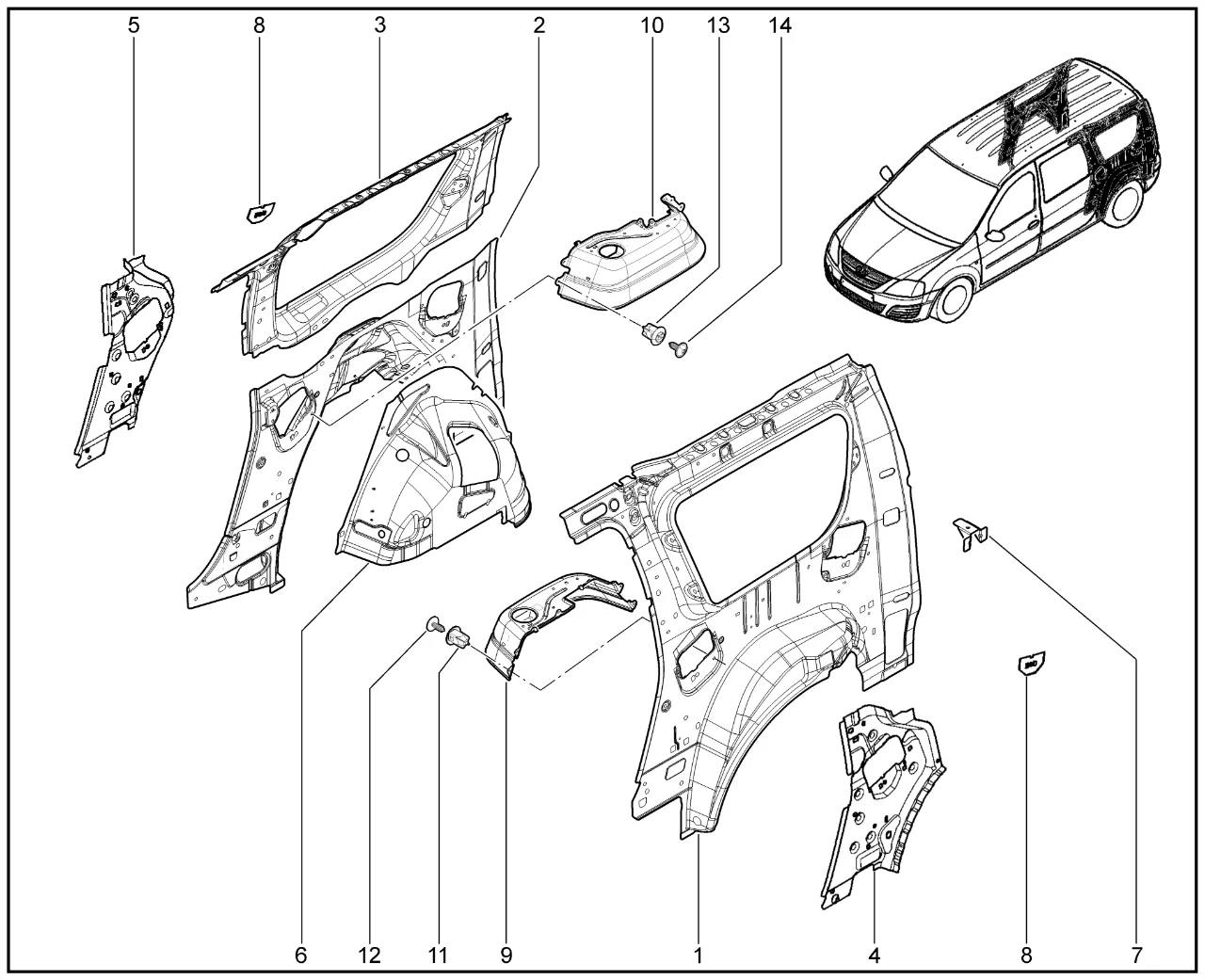 5
8
3
2
10
13
14
6
12
11
9
1
4
8
7