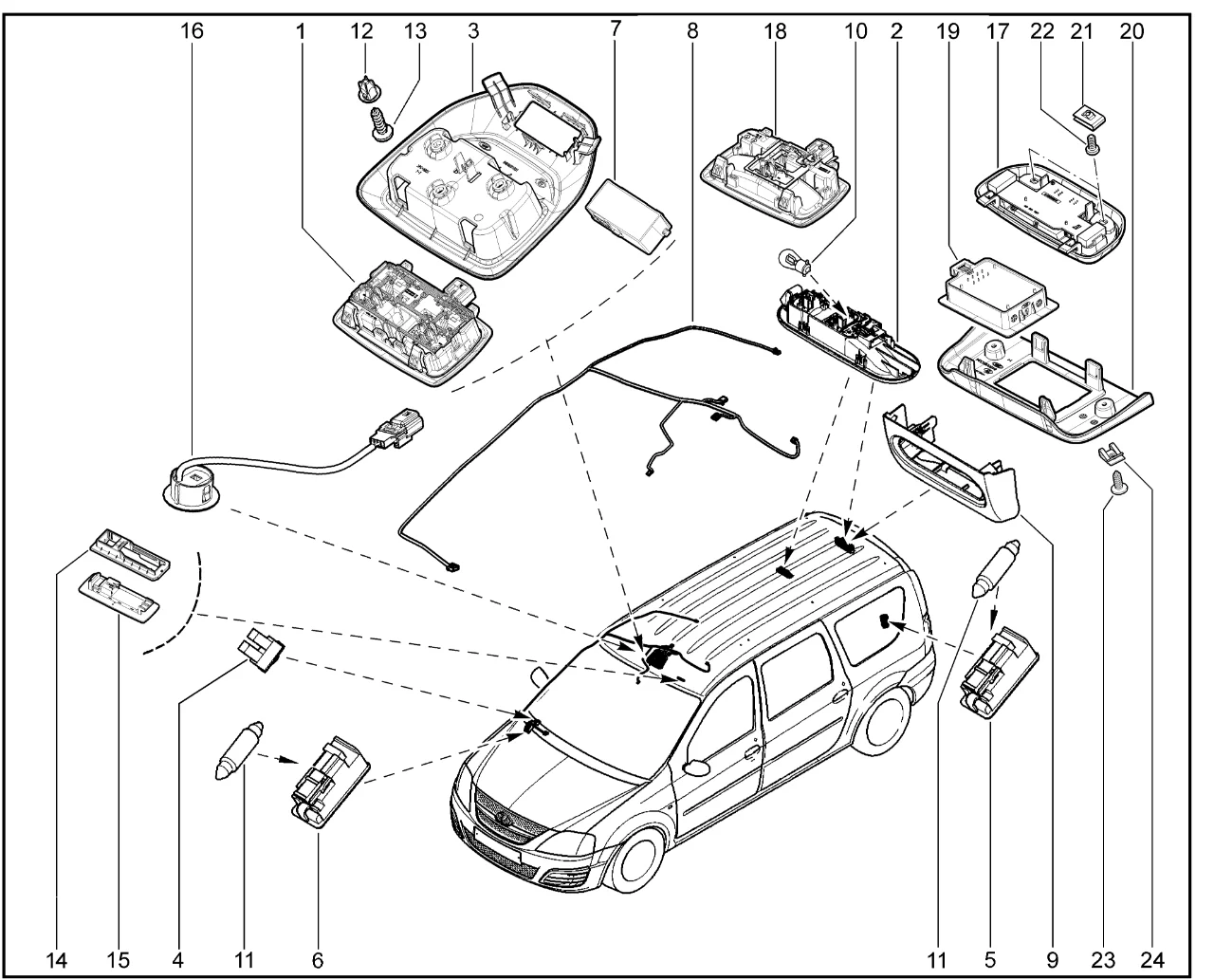 16 1 12 13 3 7 8 18 10 2 19 17 22 21 20

14 15 4 11 6 11 5 9 23 24