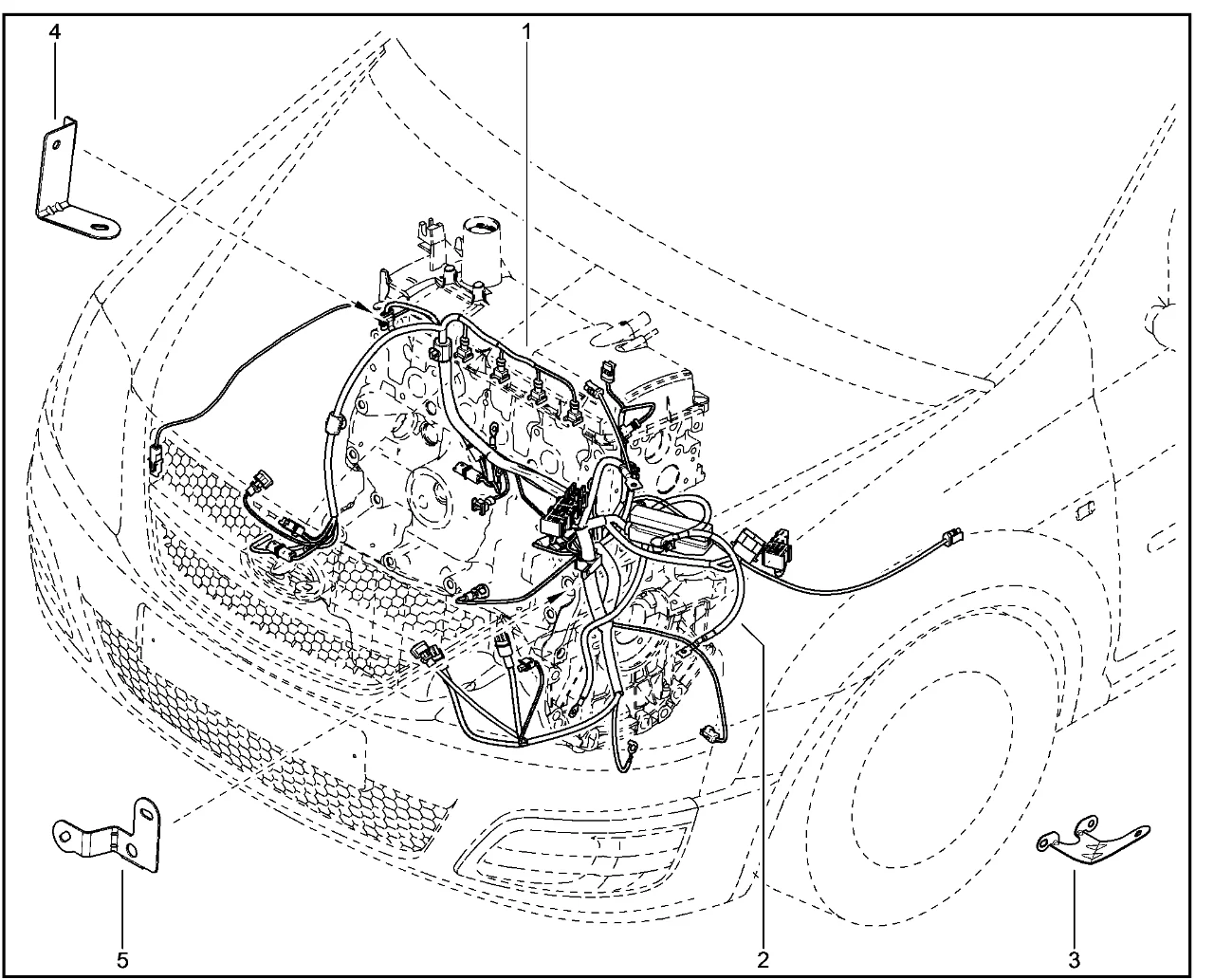 4
1
5
2
3