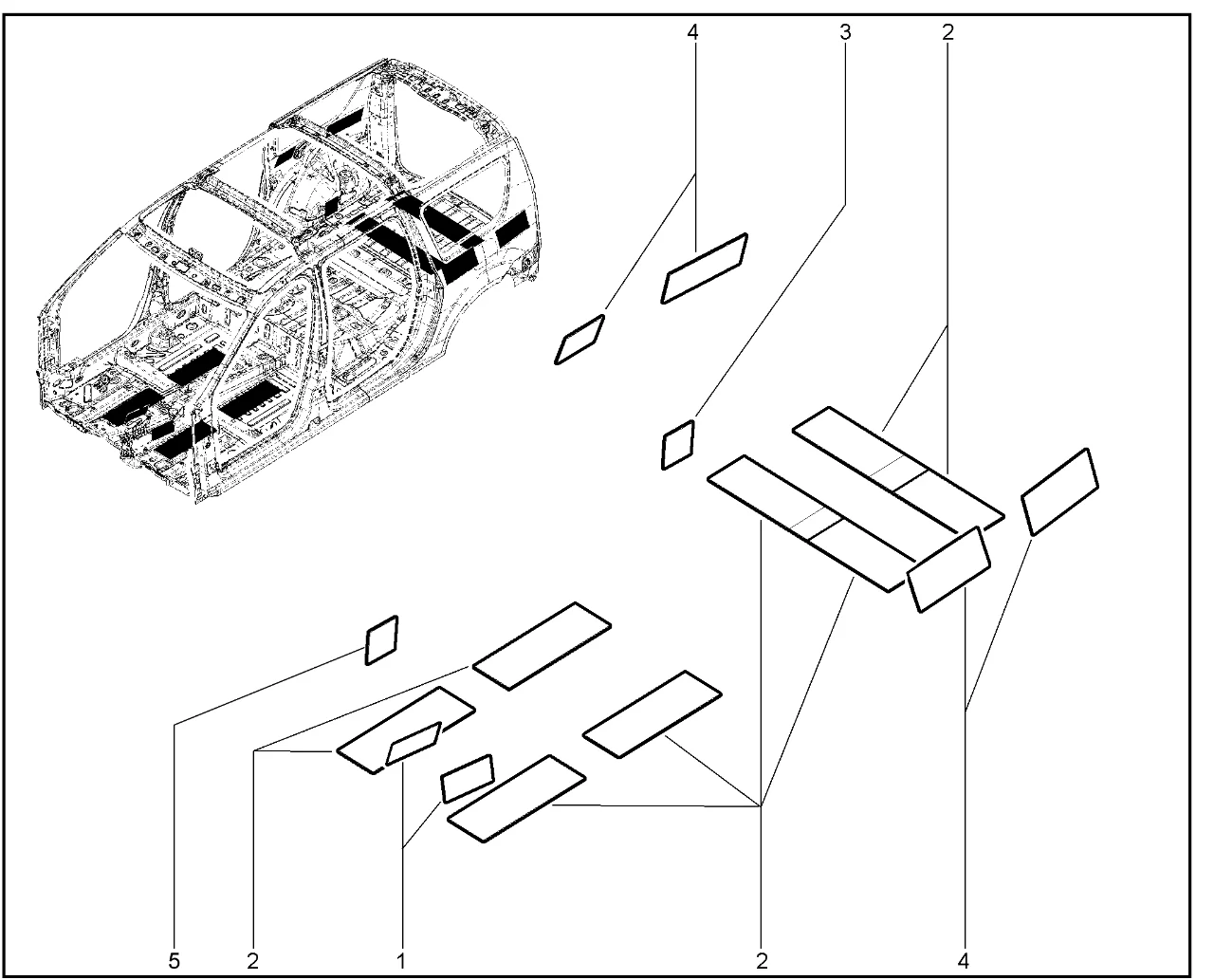 4
3
2
5
2
1
2
4