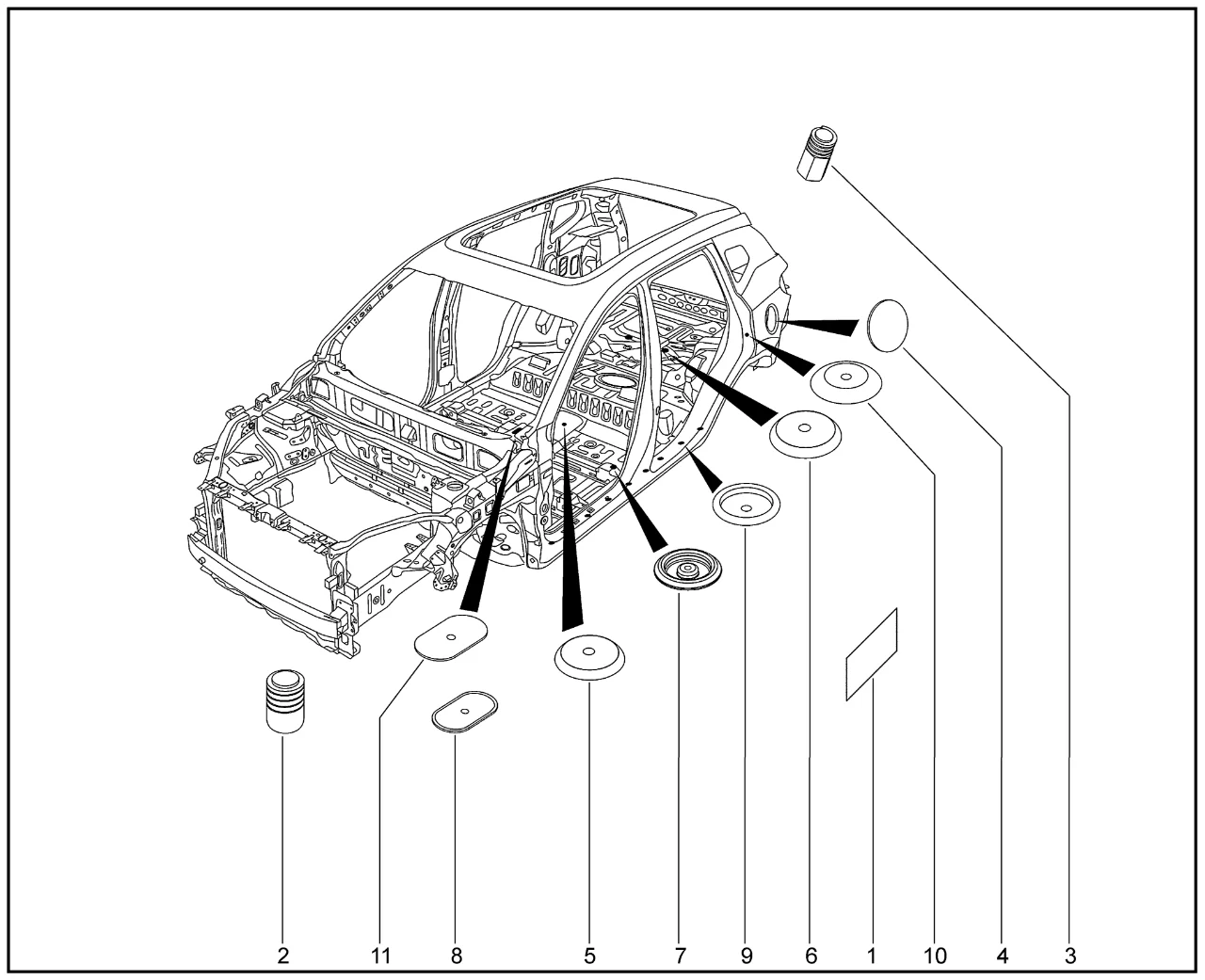 2 11 8 5 7 9 6 1 10 4 3