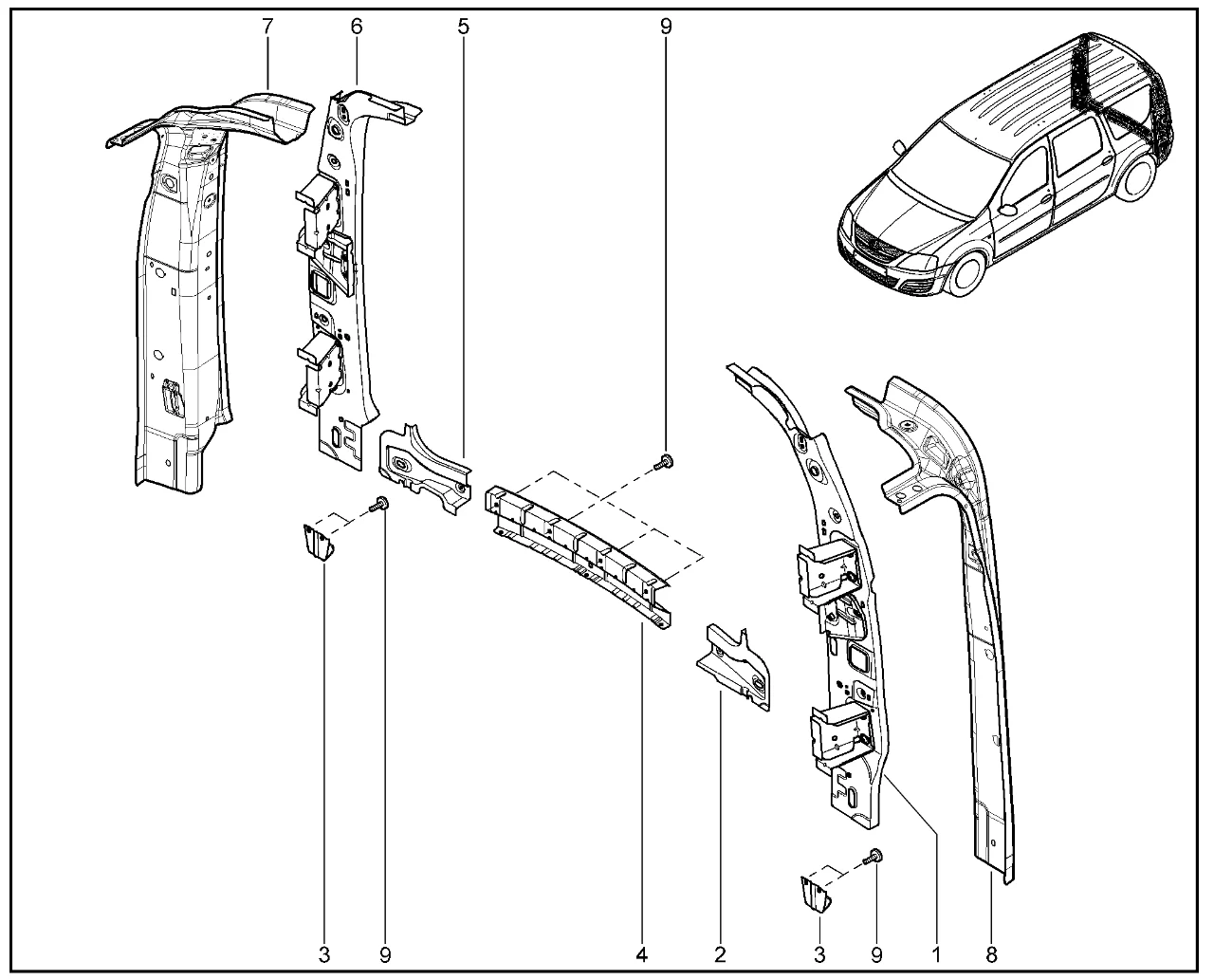 7
6
5
9
3
9
4
2
3
9
1
8