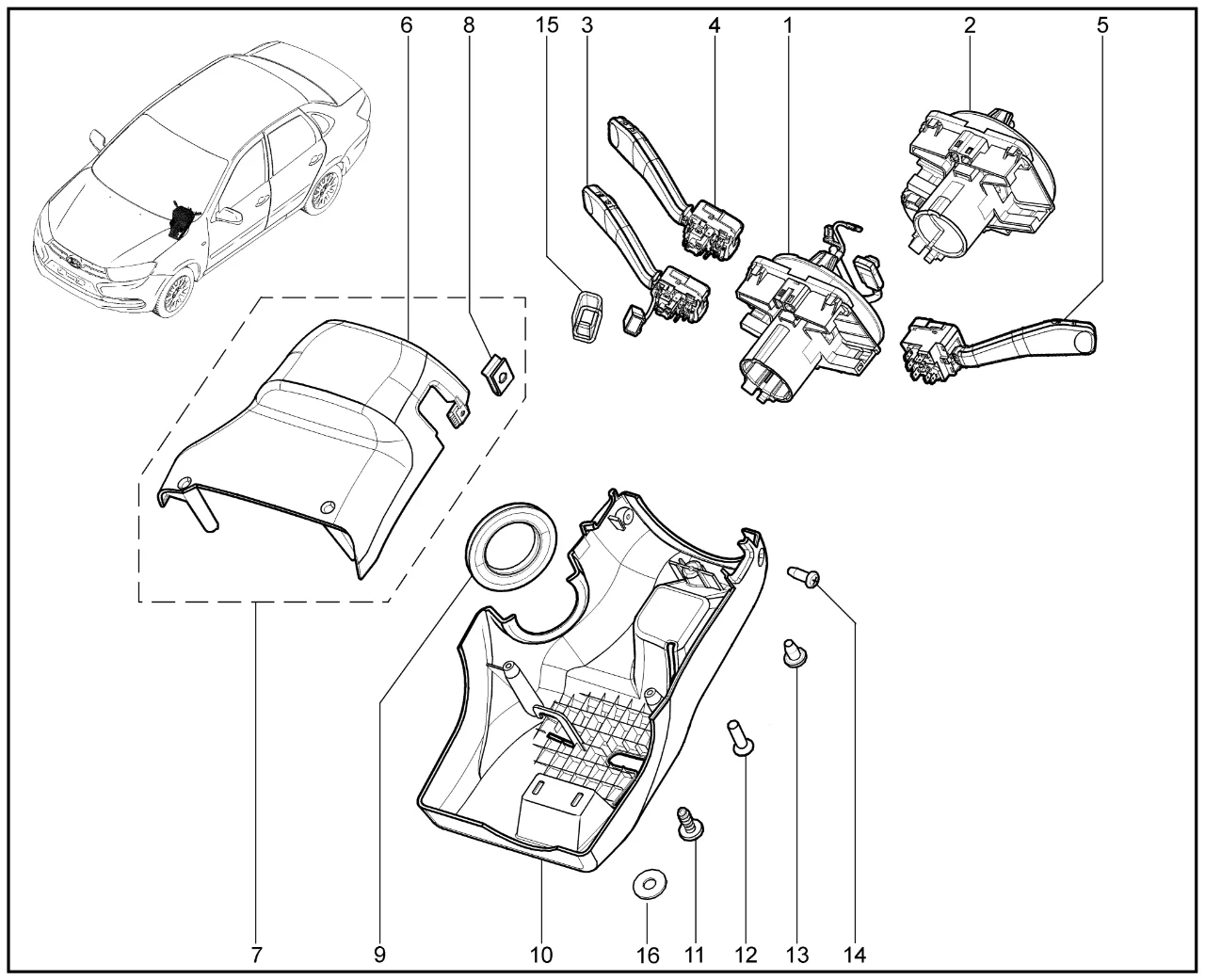 6
8
15
3
4
1
2
5
7
9
10
16
11
12
13
14