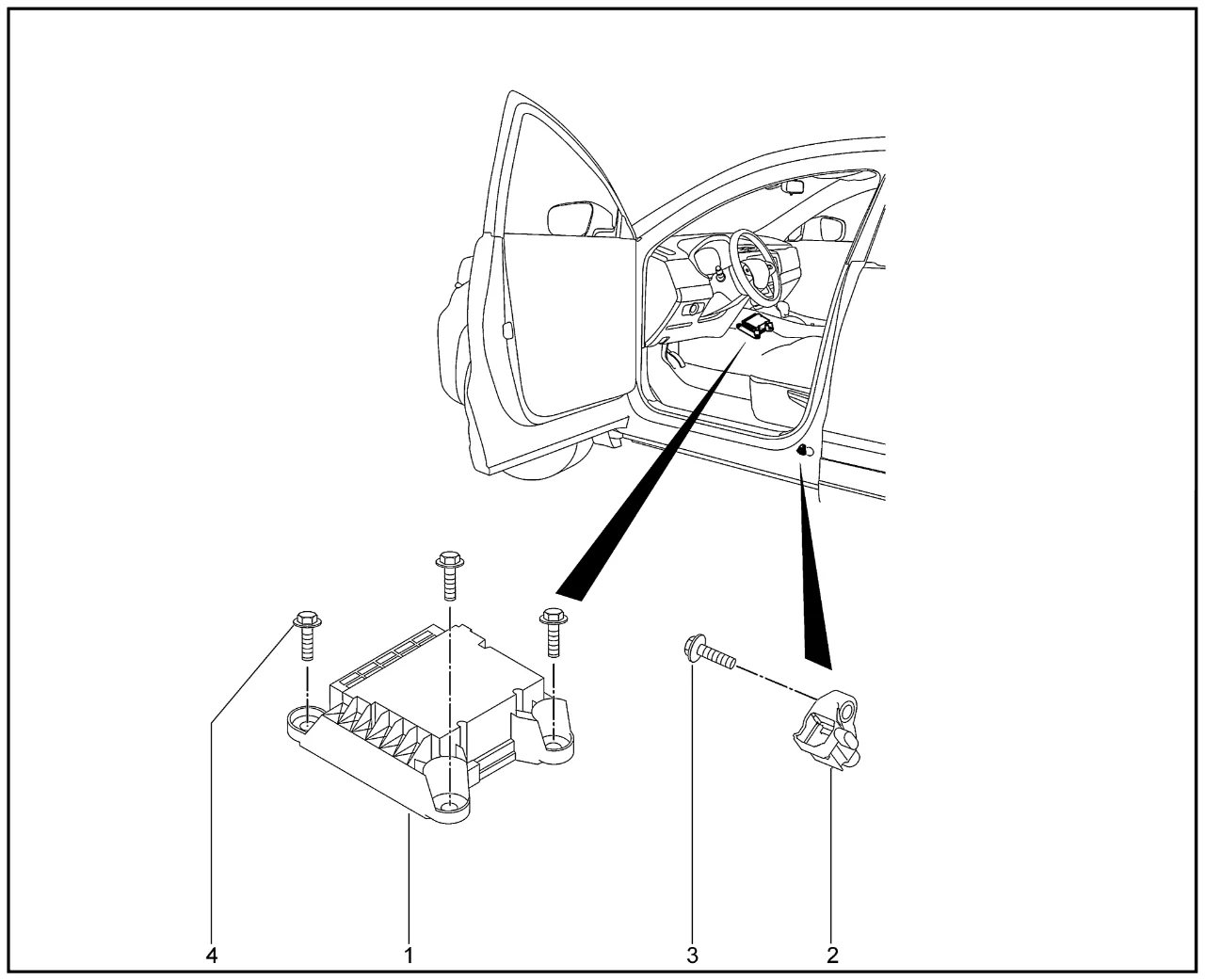 4
1
3
2