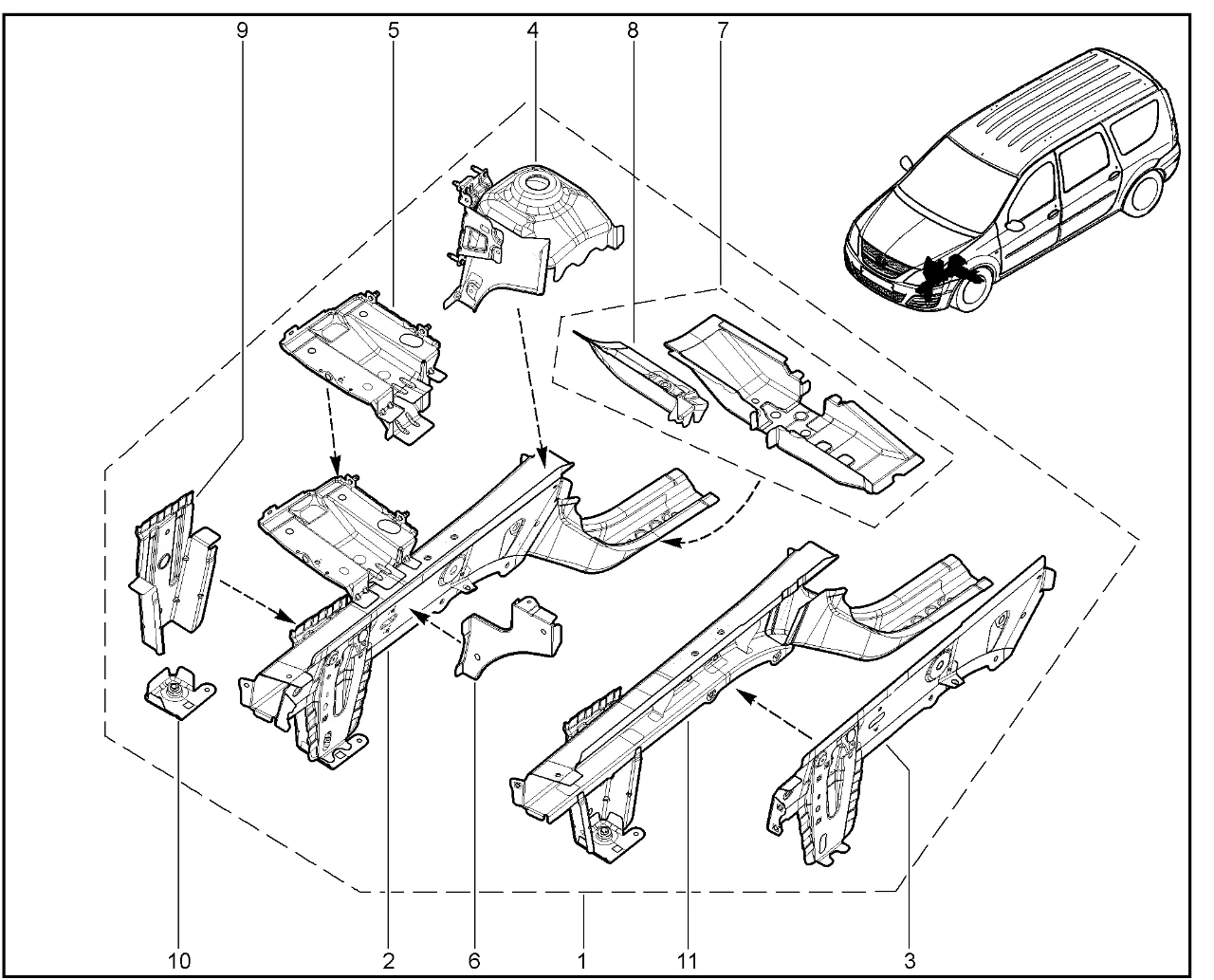 9
5
4
8
7
10
2
6
1
11
3