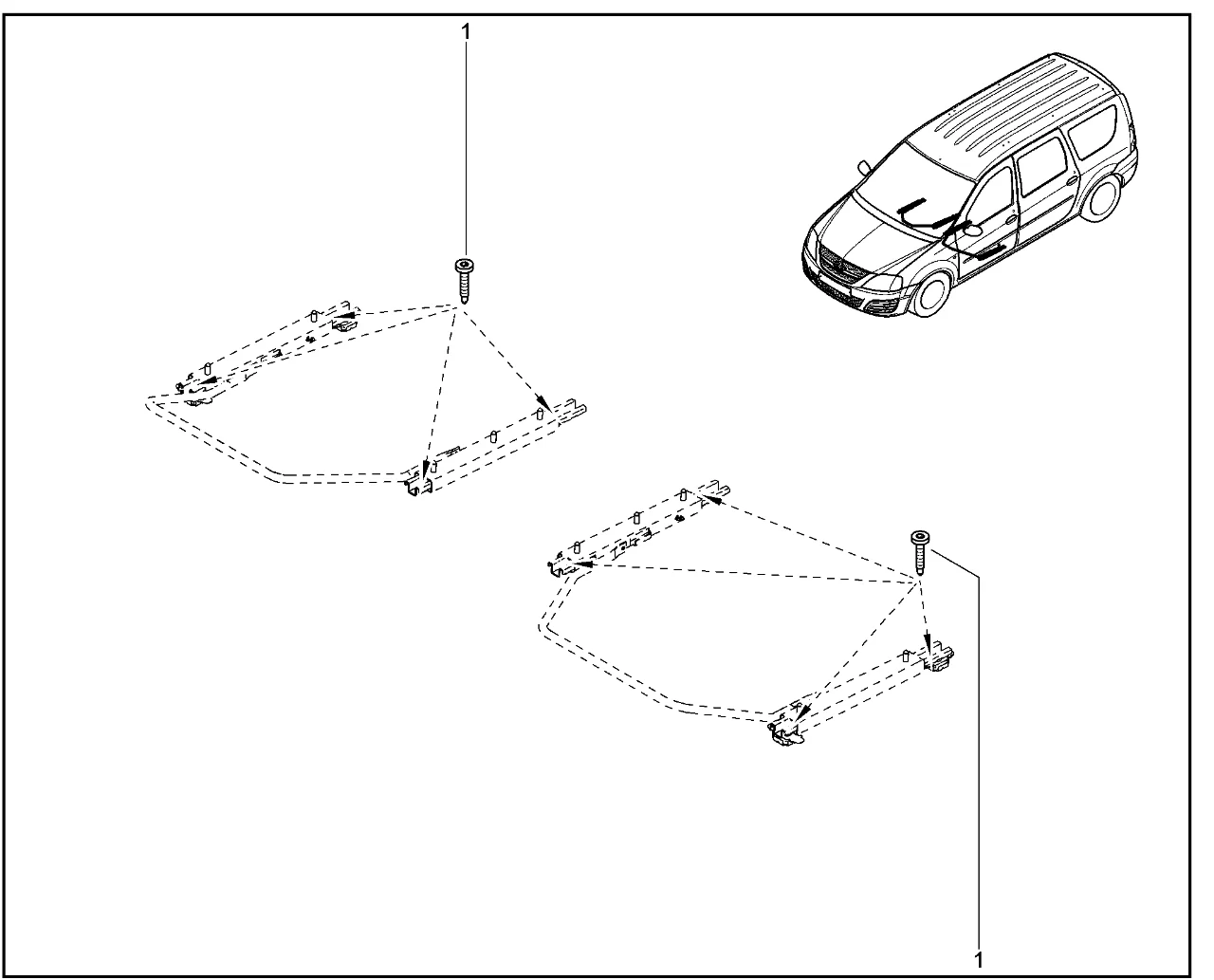 1

1