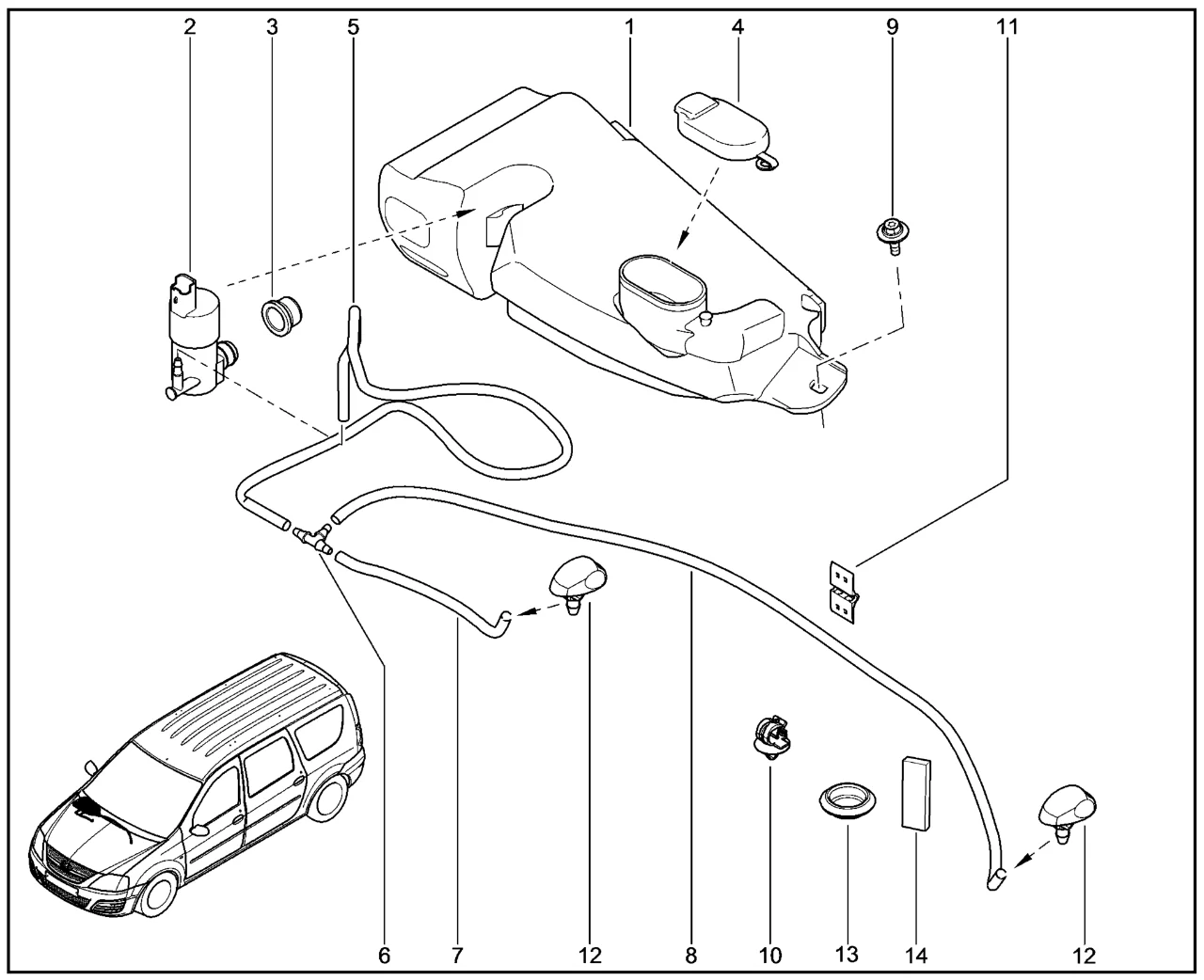 2 3 5 1 4 9 11

6 7 12 8 10 13 14 12