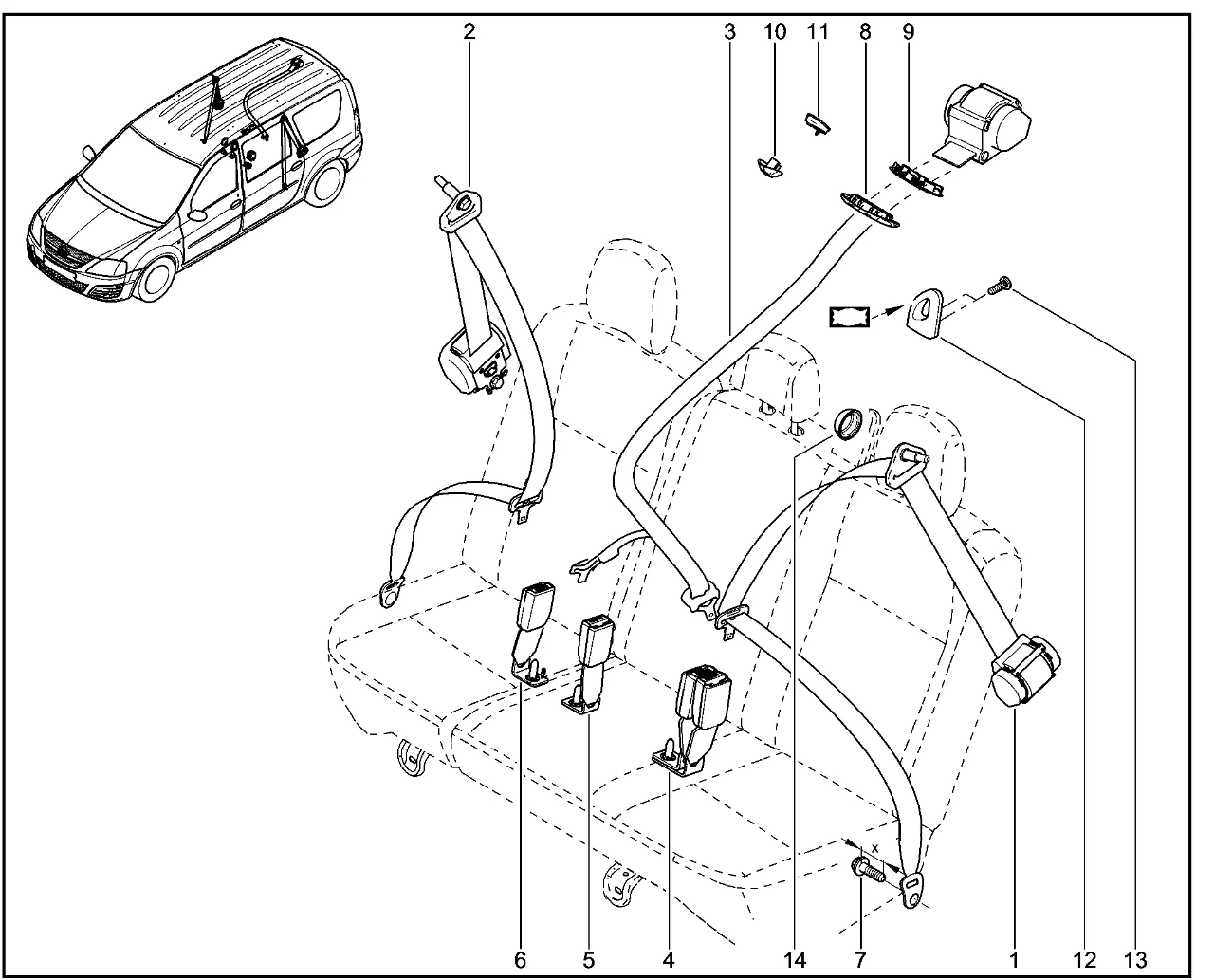 2
3
10
11
8
9
x
6
5
4
14
7
1
12
13