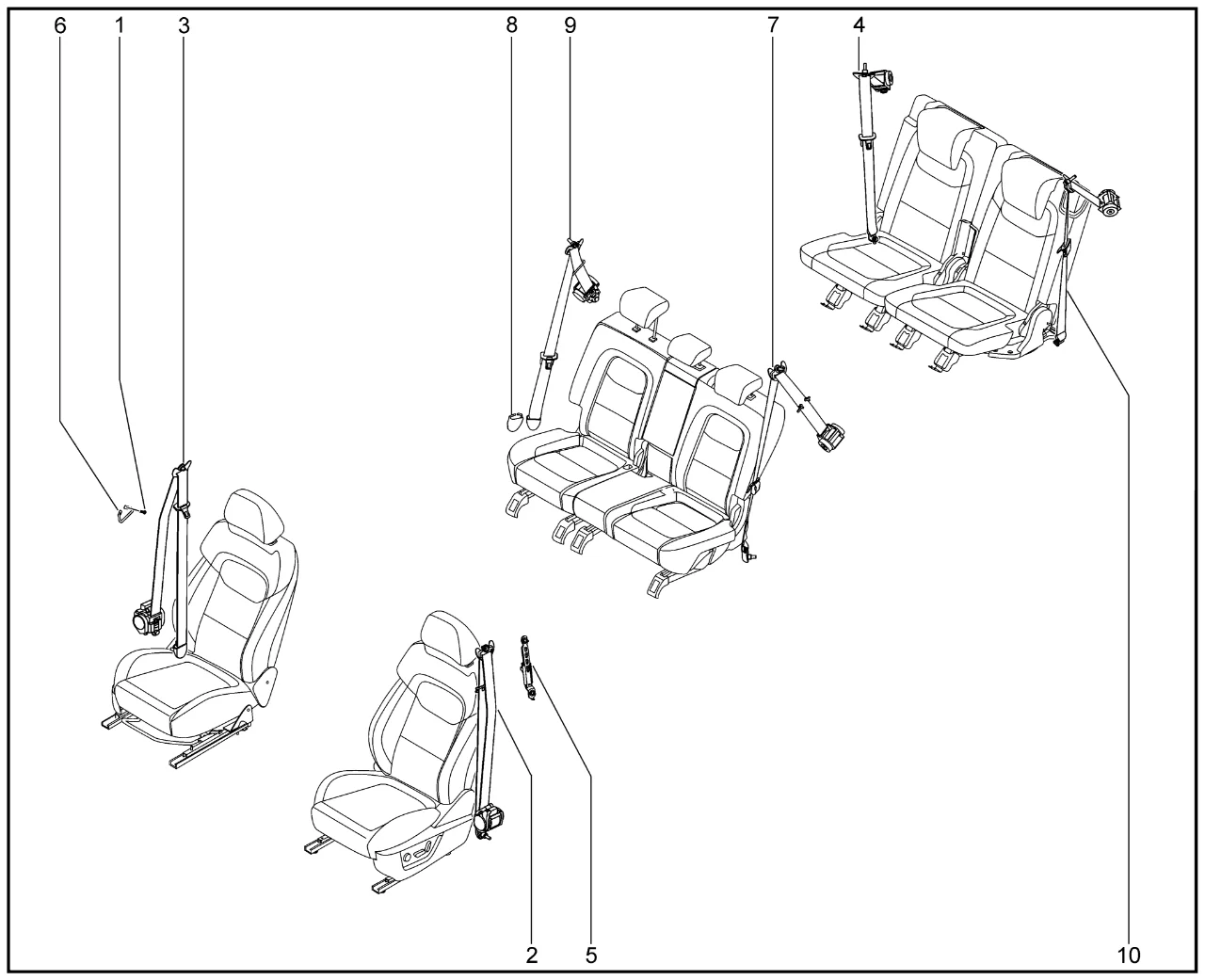 6 1 3
8 9
7 4
2 5
10