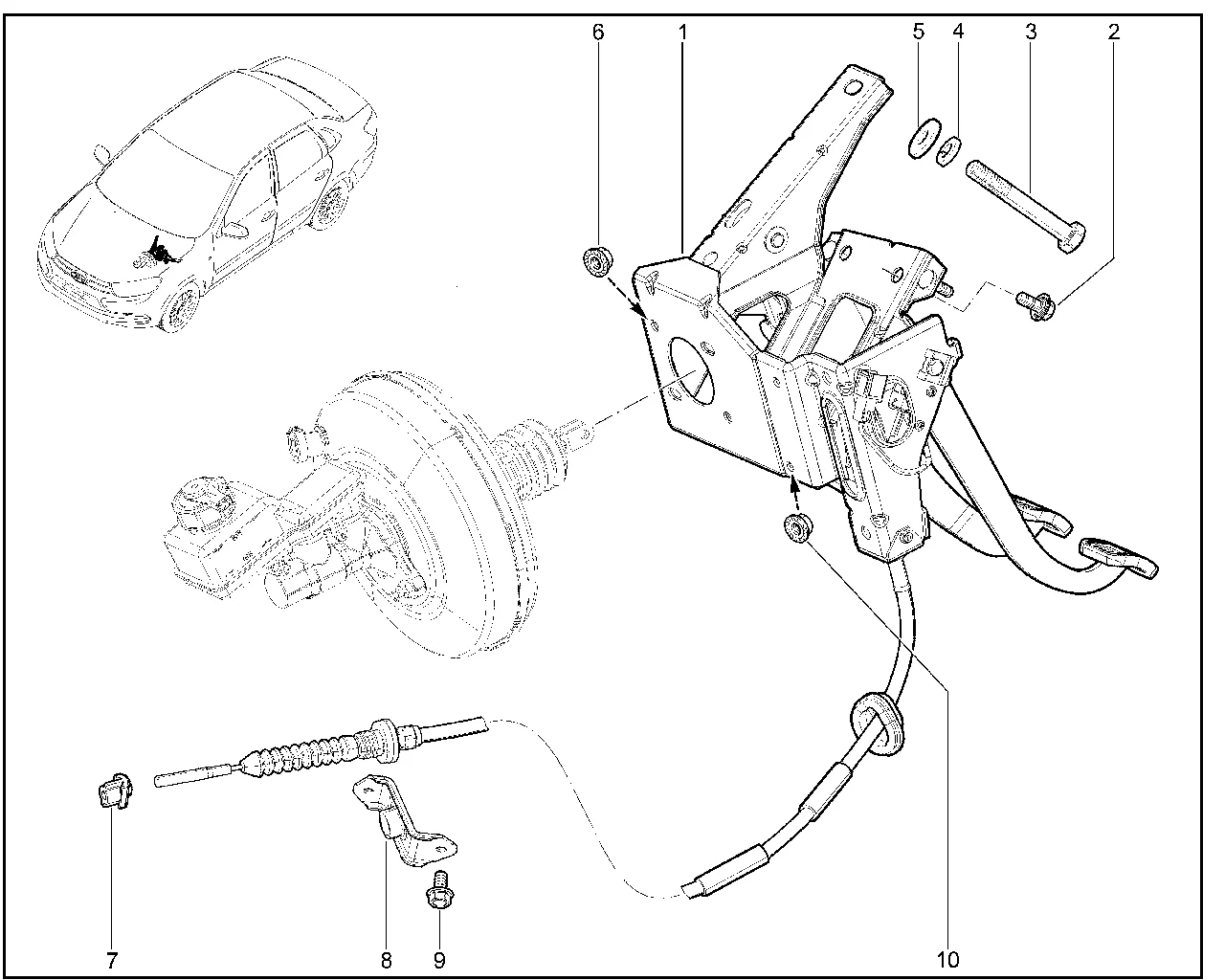 6
1
5
4
3
2
7
8
9
10