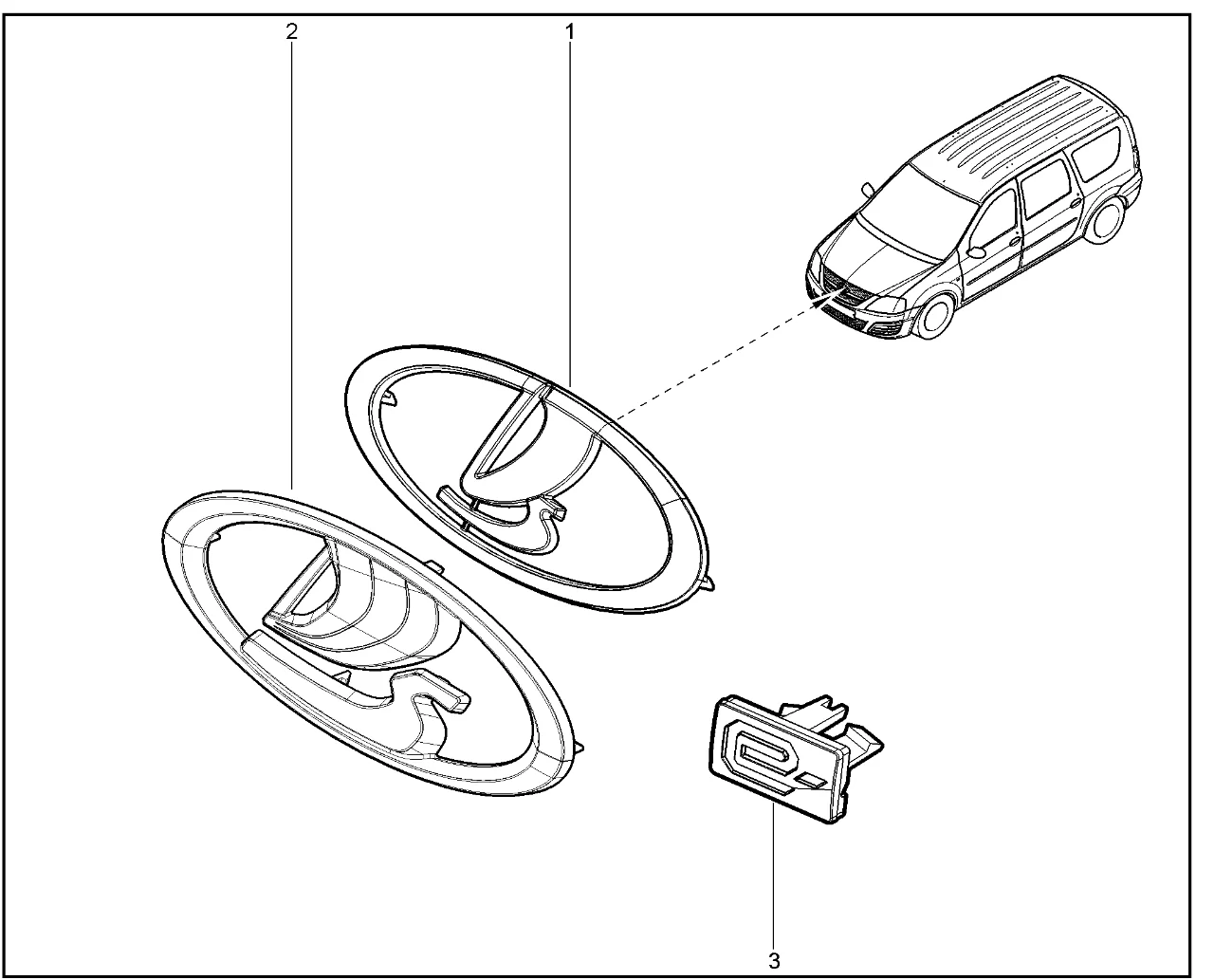 2
1
3