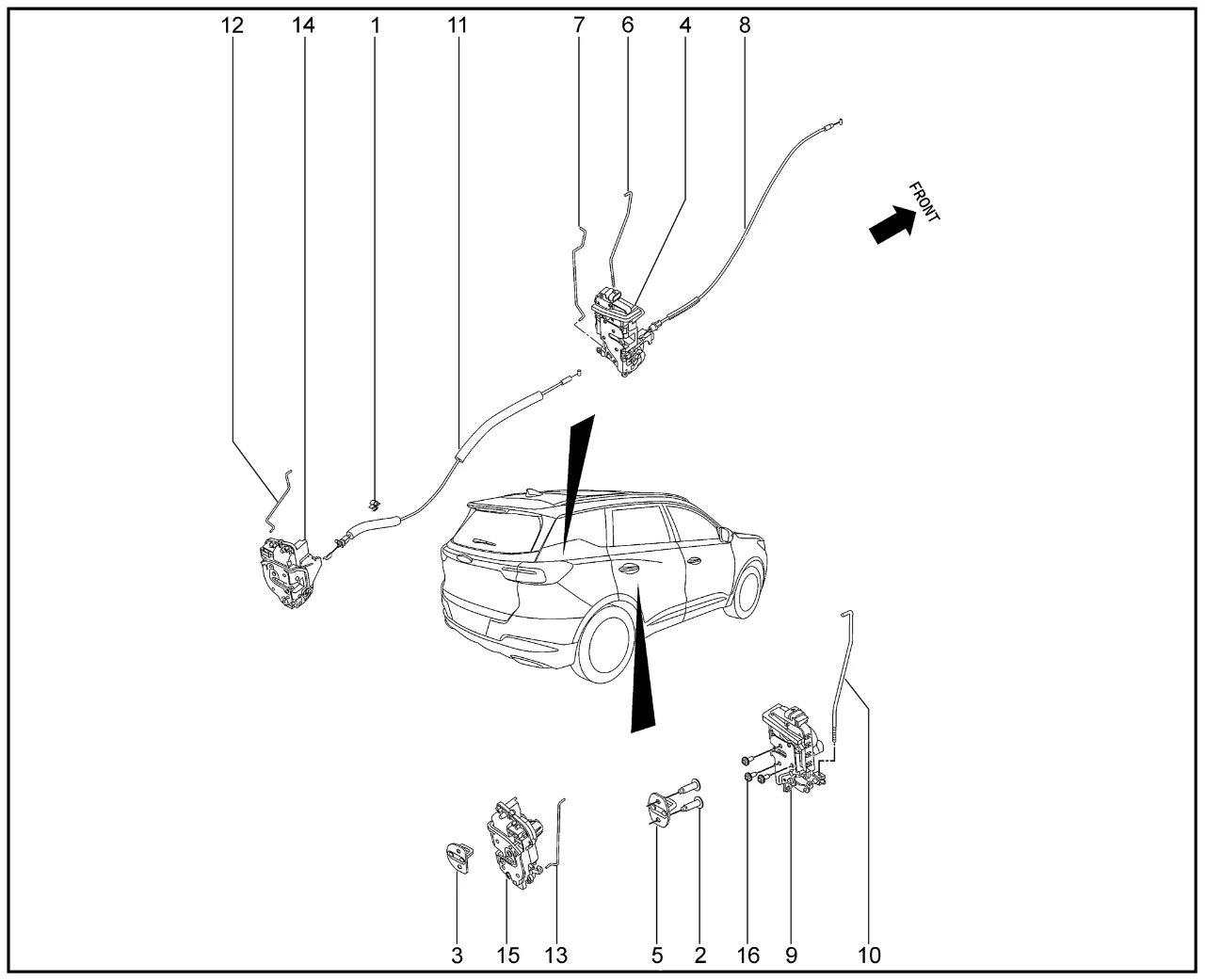 12 14 1 11 7 6 4 8

FRONT

3 15 13 5 2 16 9 10