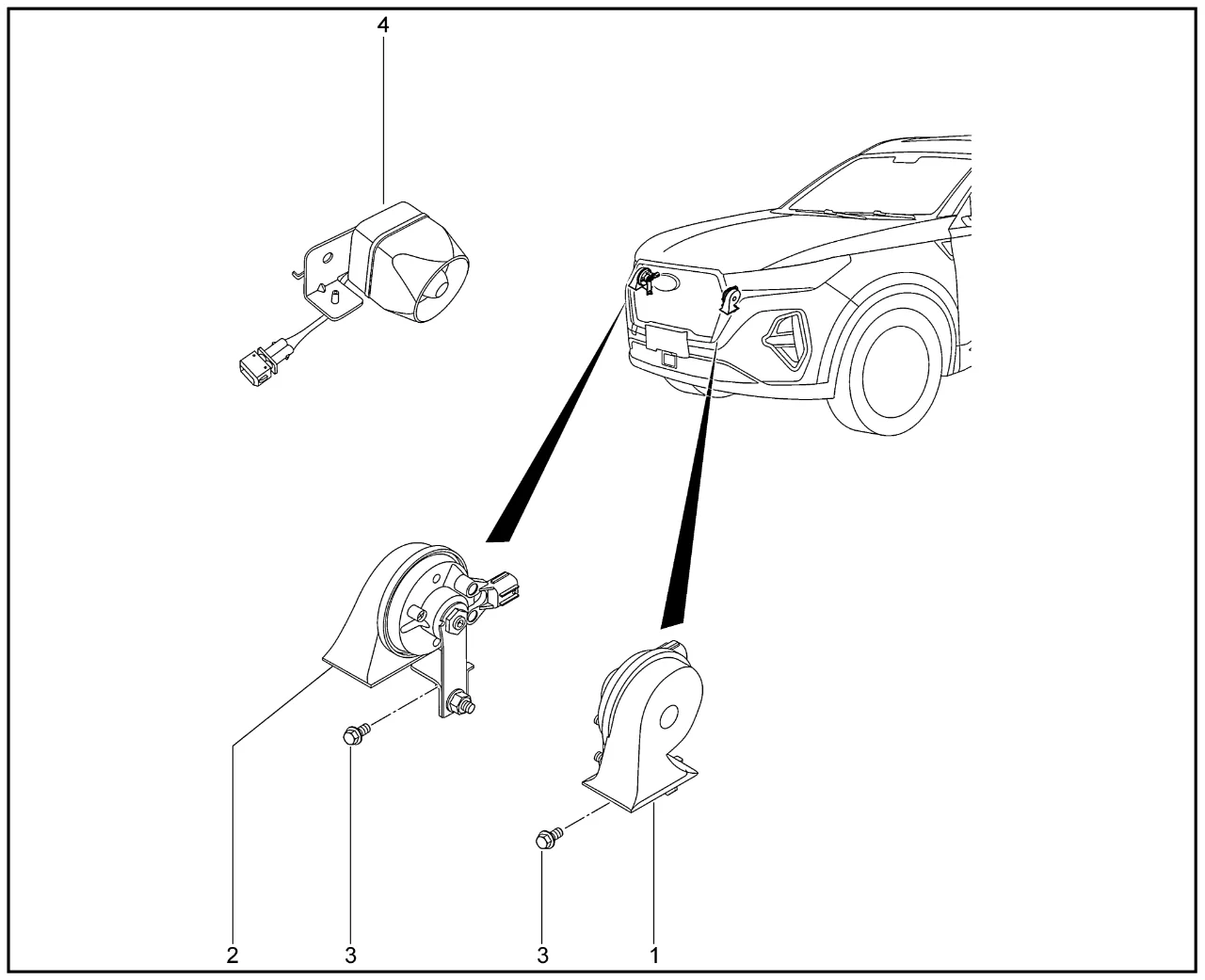 4

2
3
3
1