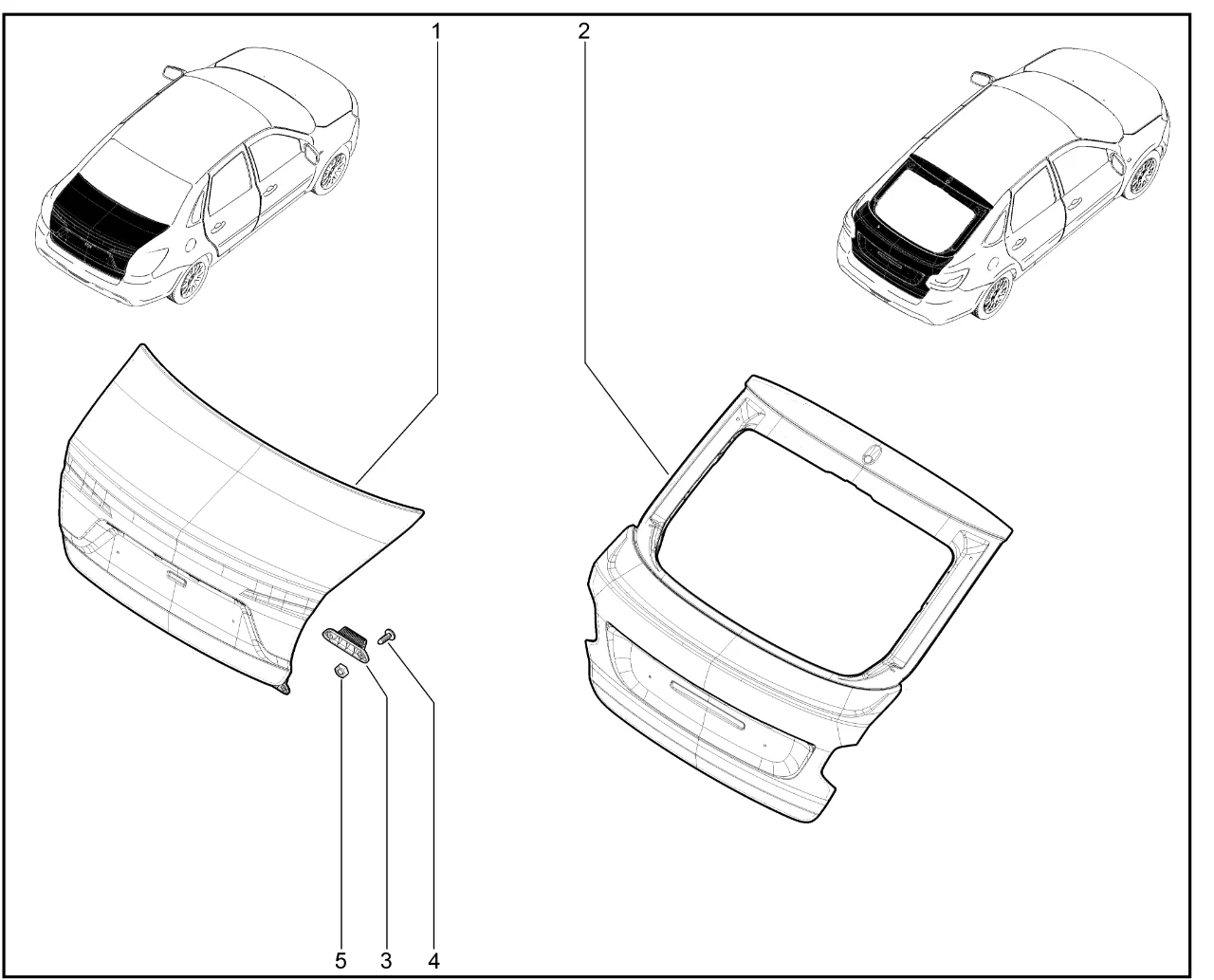 1
2
5
3
4