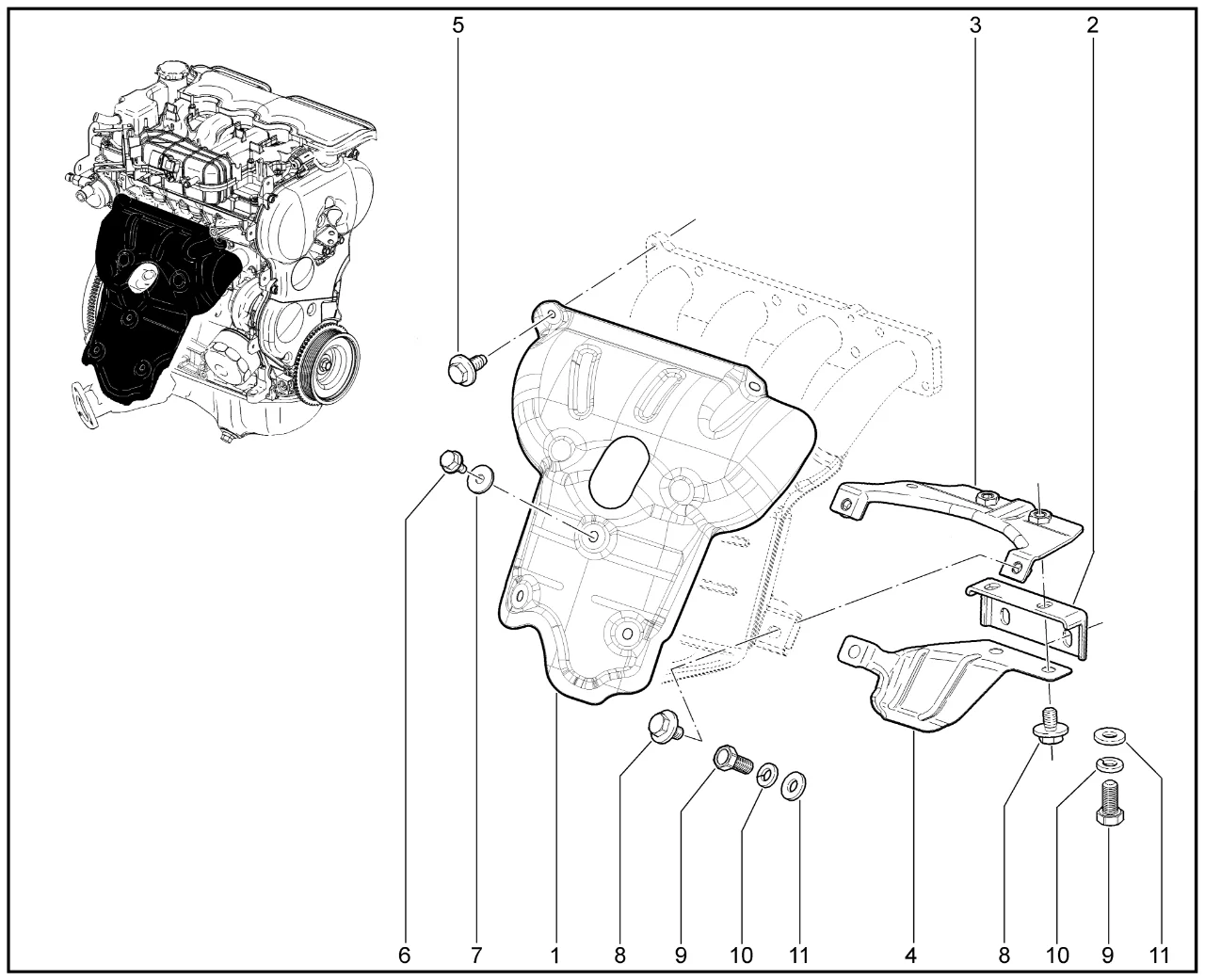 5
3
2
6
7
1
8
9
10
11
4
8
10
9
11