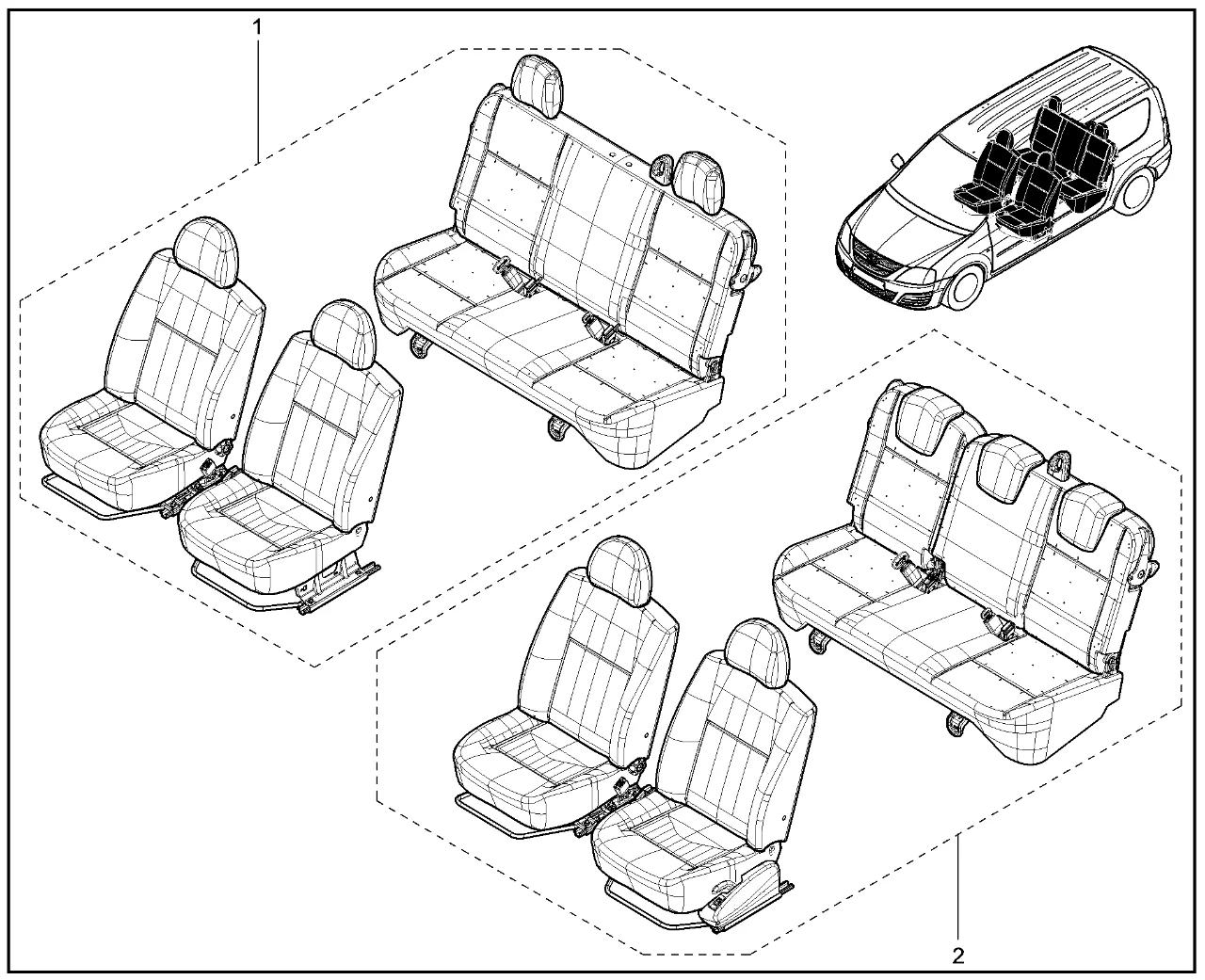 1

2