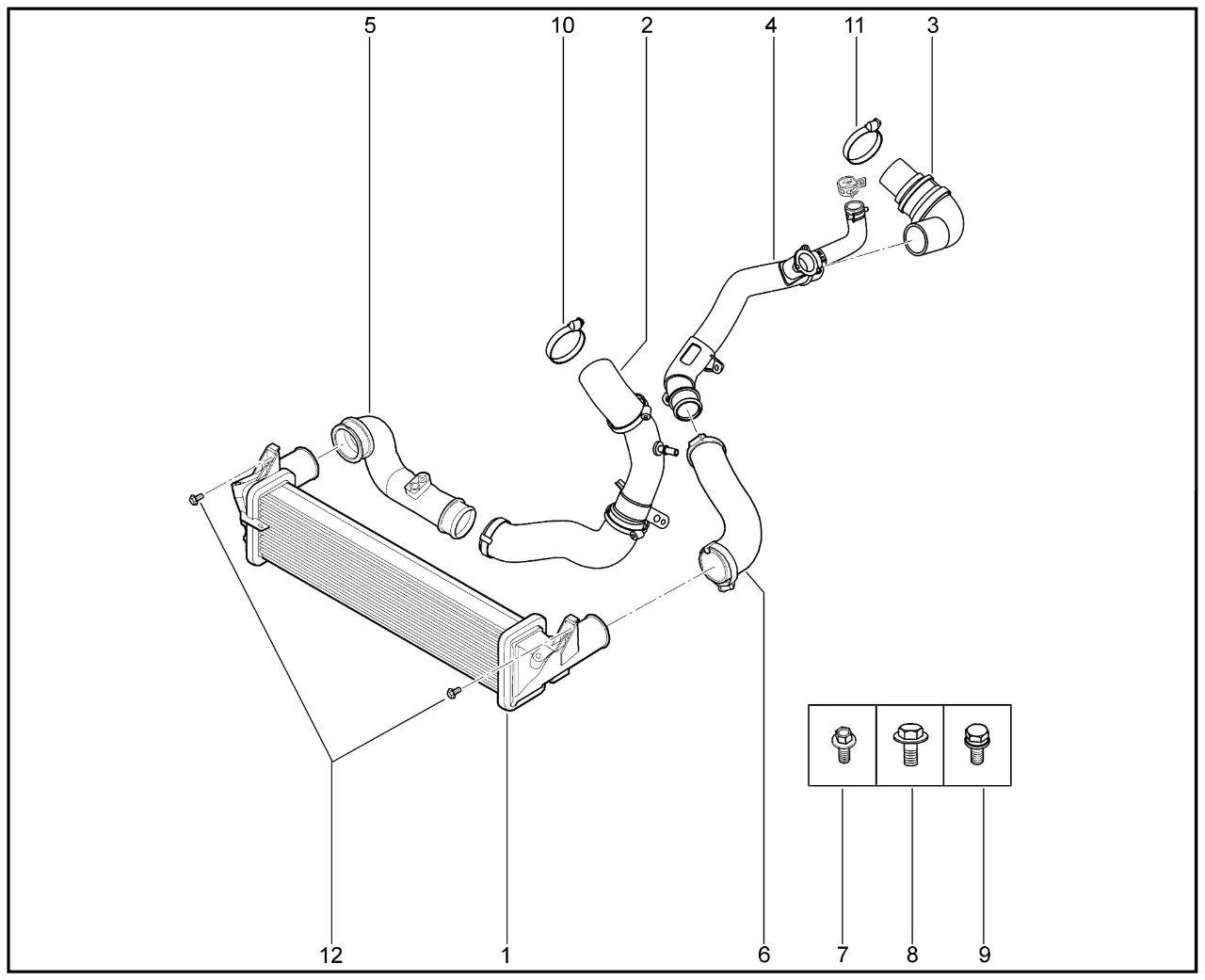 5
10
2
4
11
3
12
1
6
7
8
9