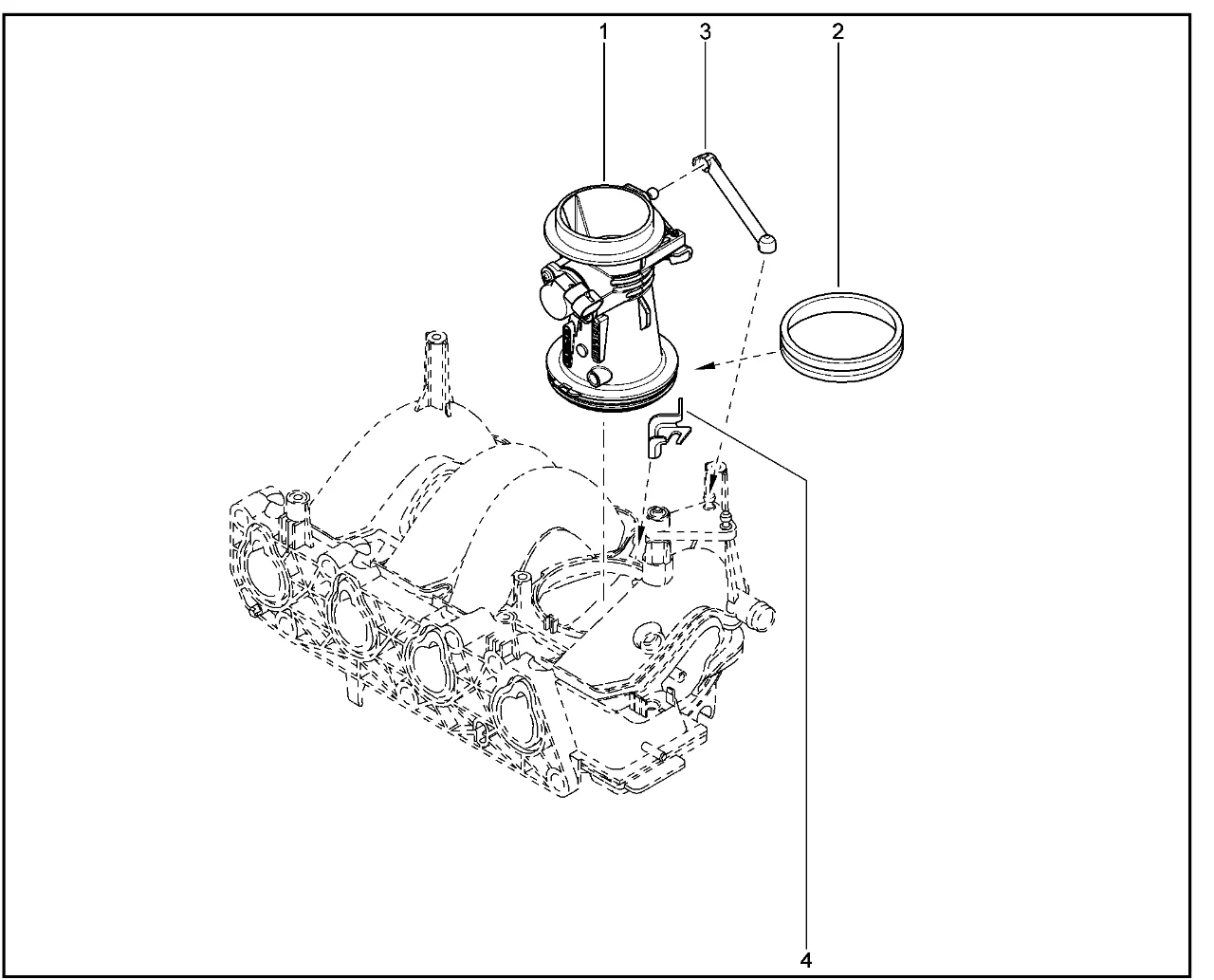 1
3
2
4