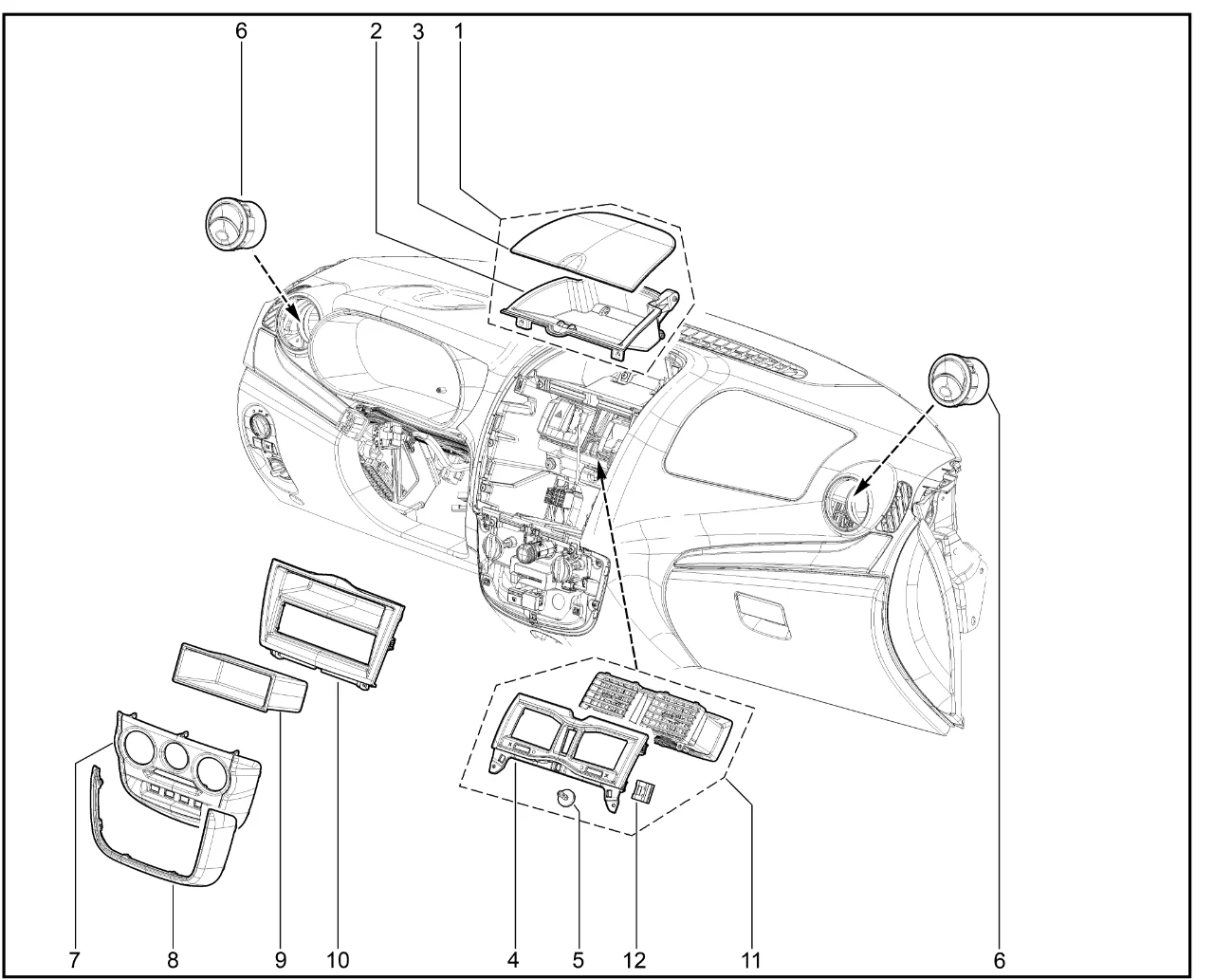 6 2 3 1

6

7 8 9 10 4 5 12 11 6