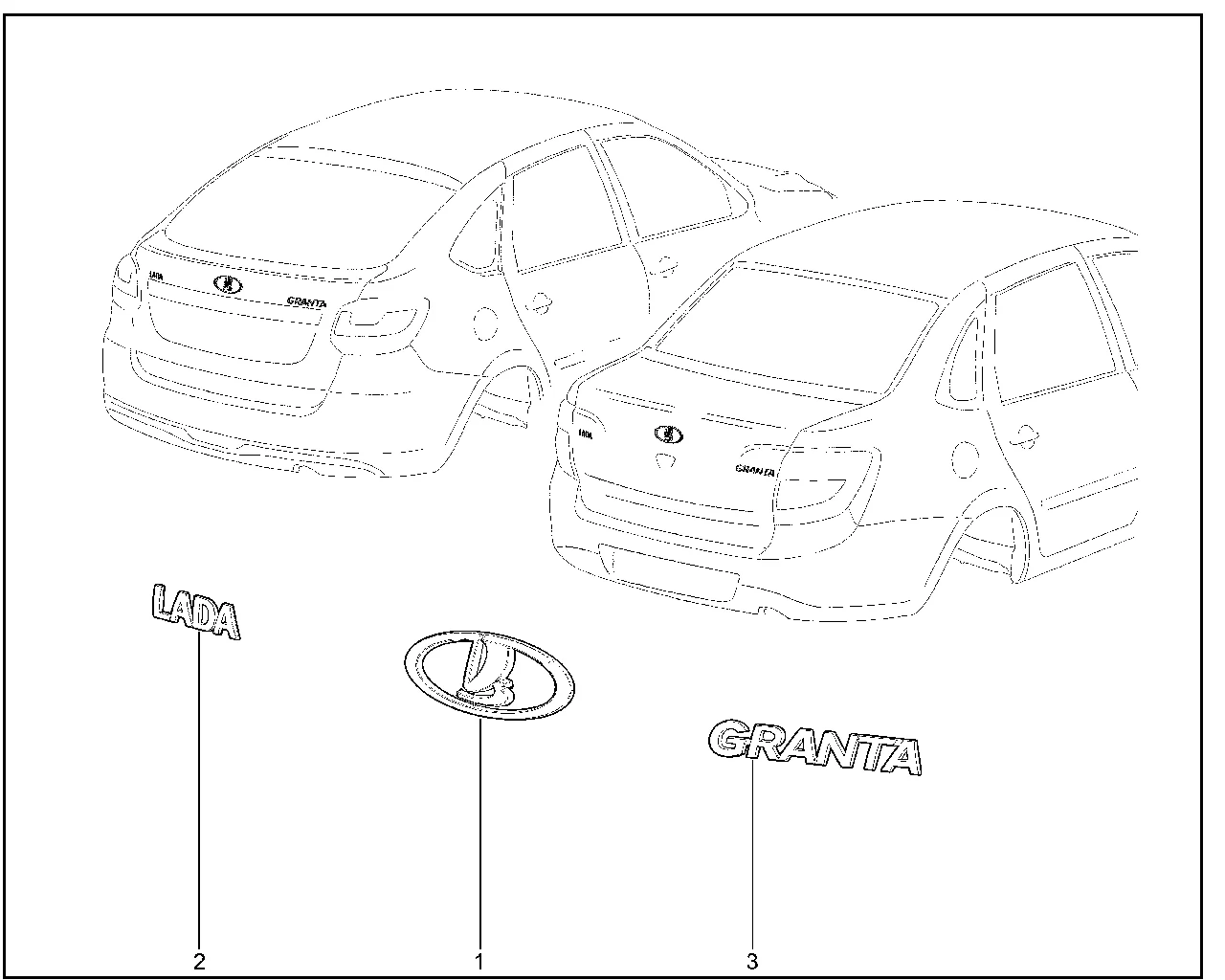 LADA

GRANTA

LADA

GRANTA

LADA

GRANTA

2

1

3