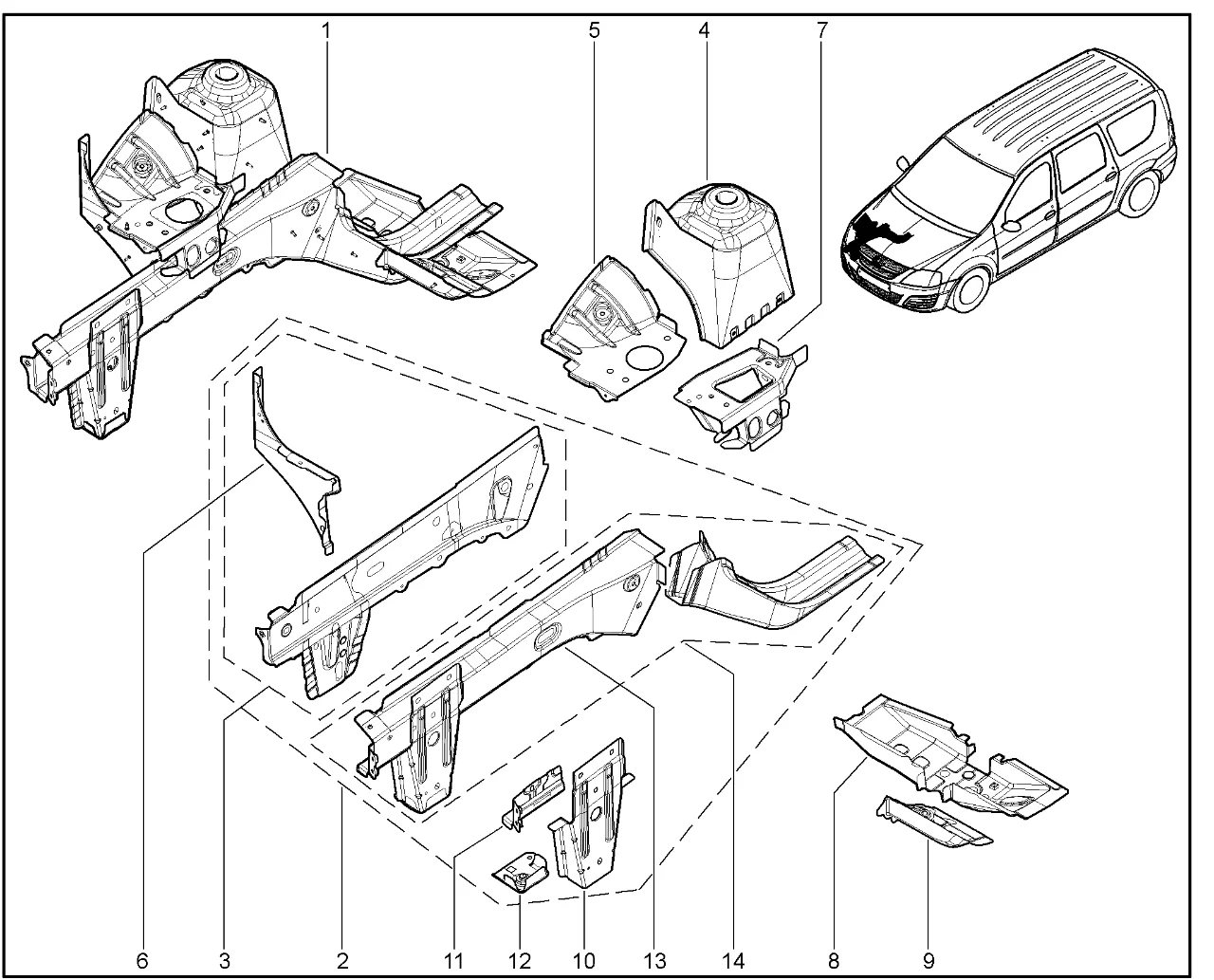 1
5
4
7
6
3
2
11
12
10
13
14
8
9