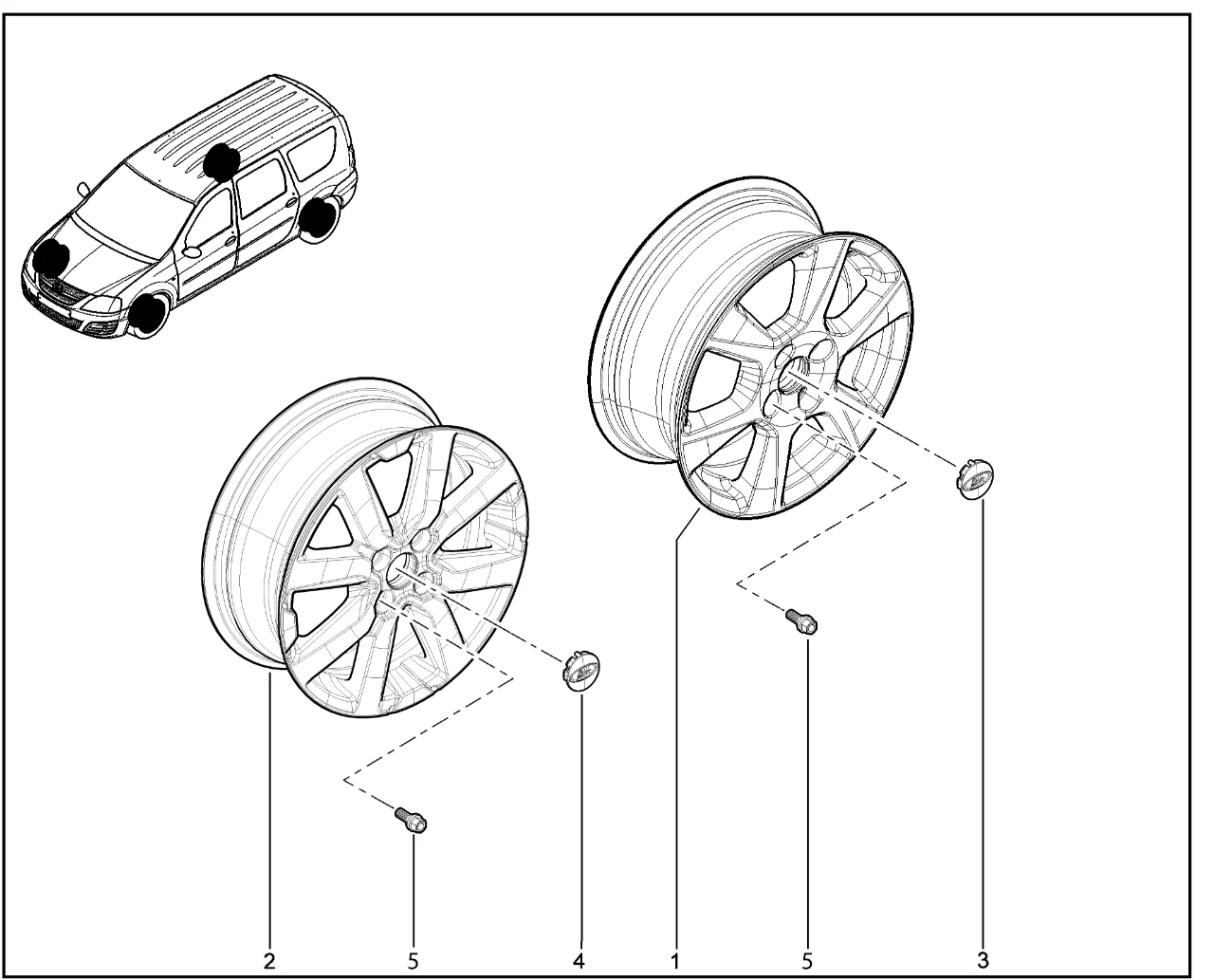 2 5 4 1 5 3