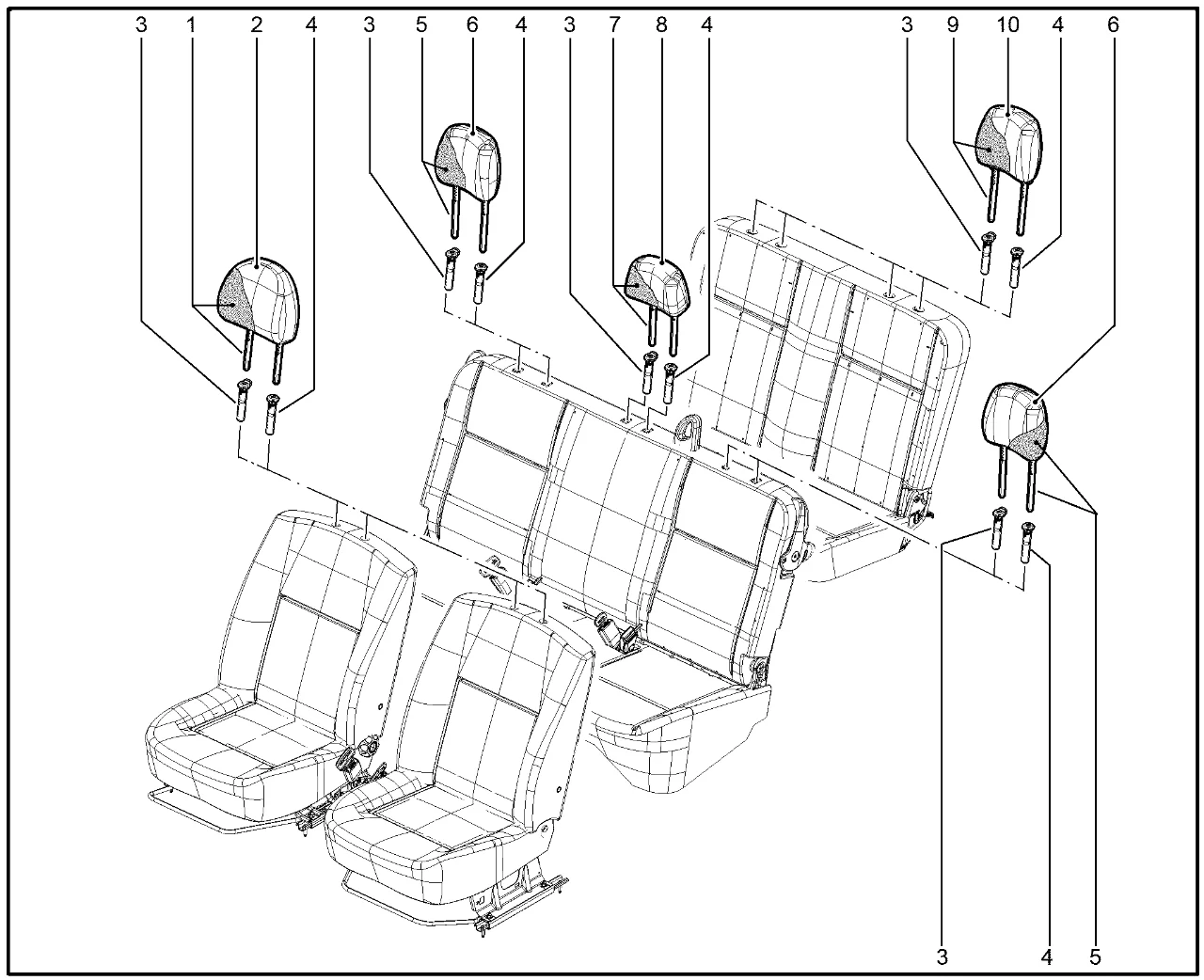 3 1 2 4 3 5 6 4 3 7 8 4 3 9 10 4 6

3 4 5