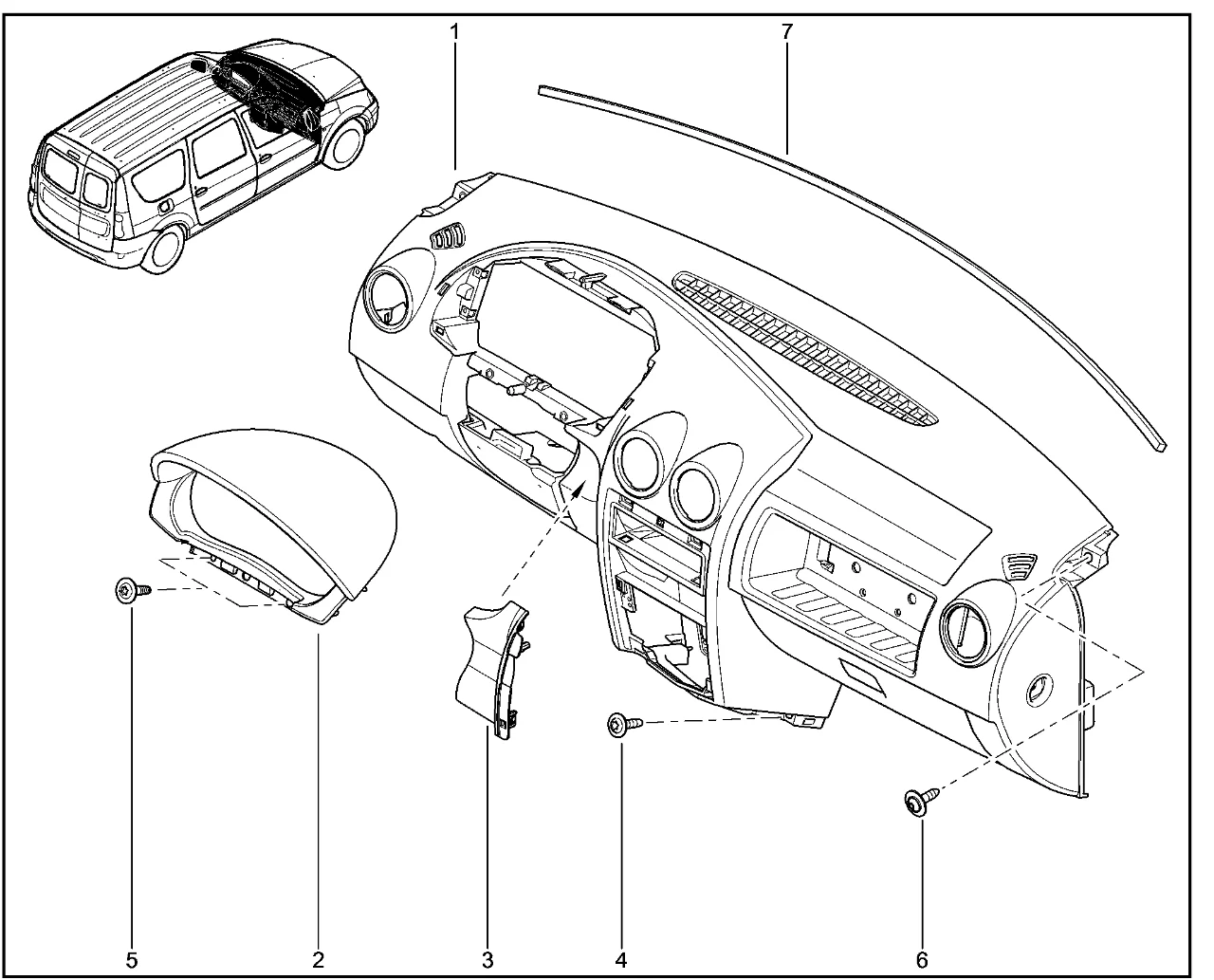 1
7
5
2
3
4
6