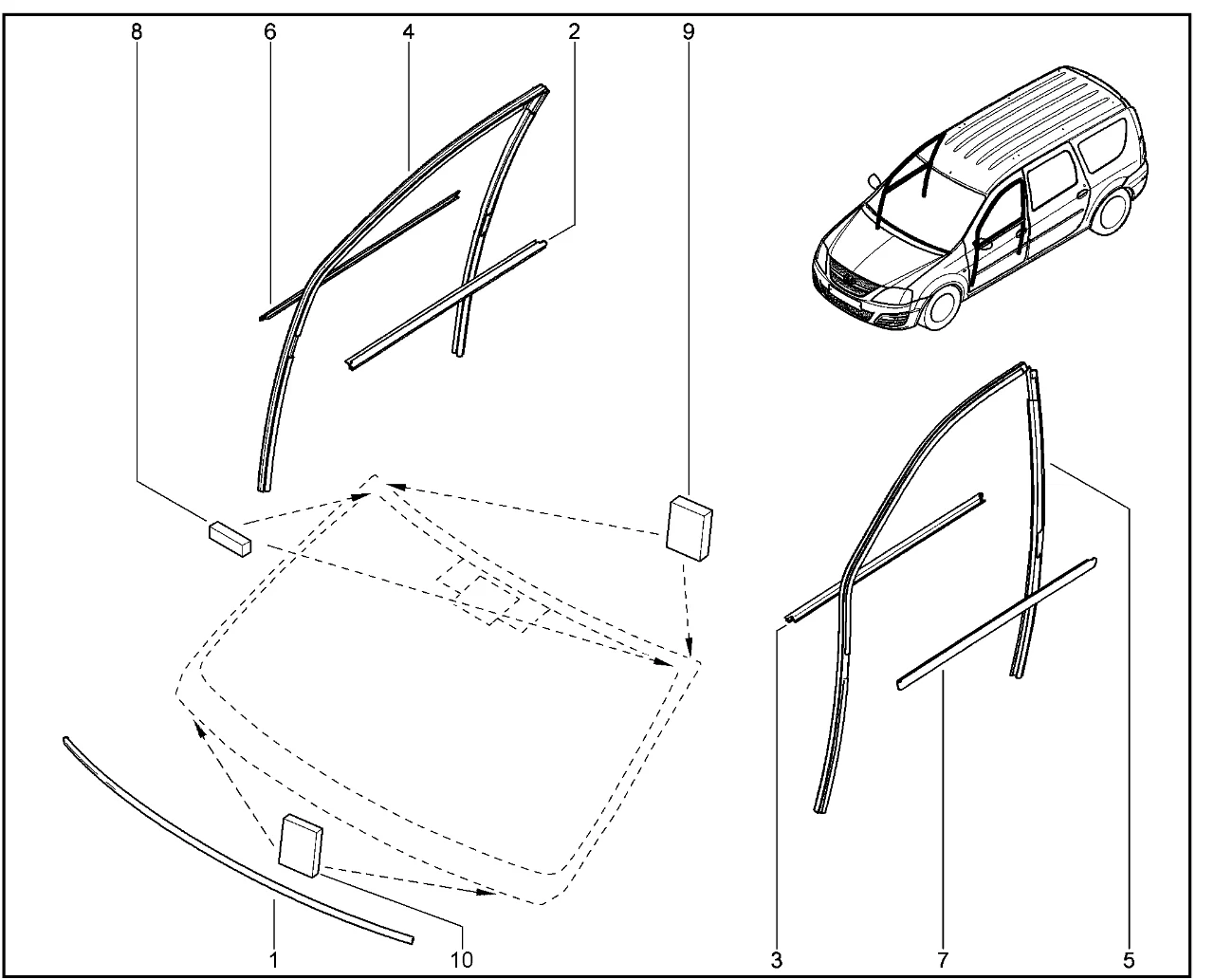 8
6
4
2
9
1
10
3
7
5