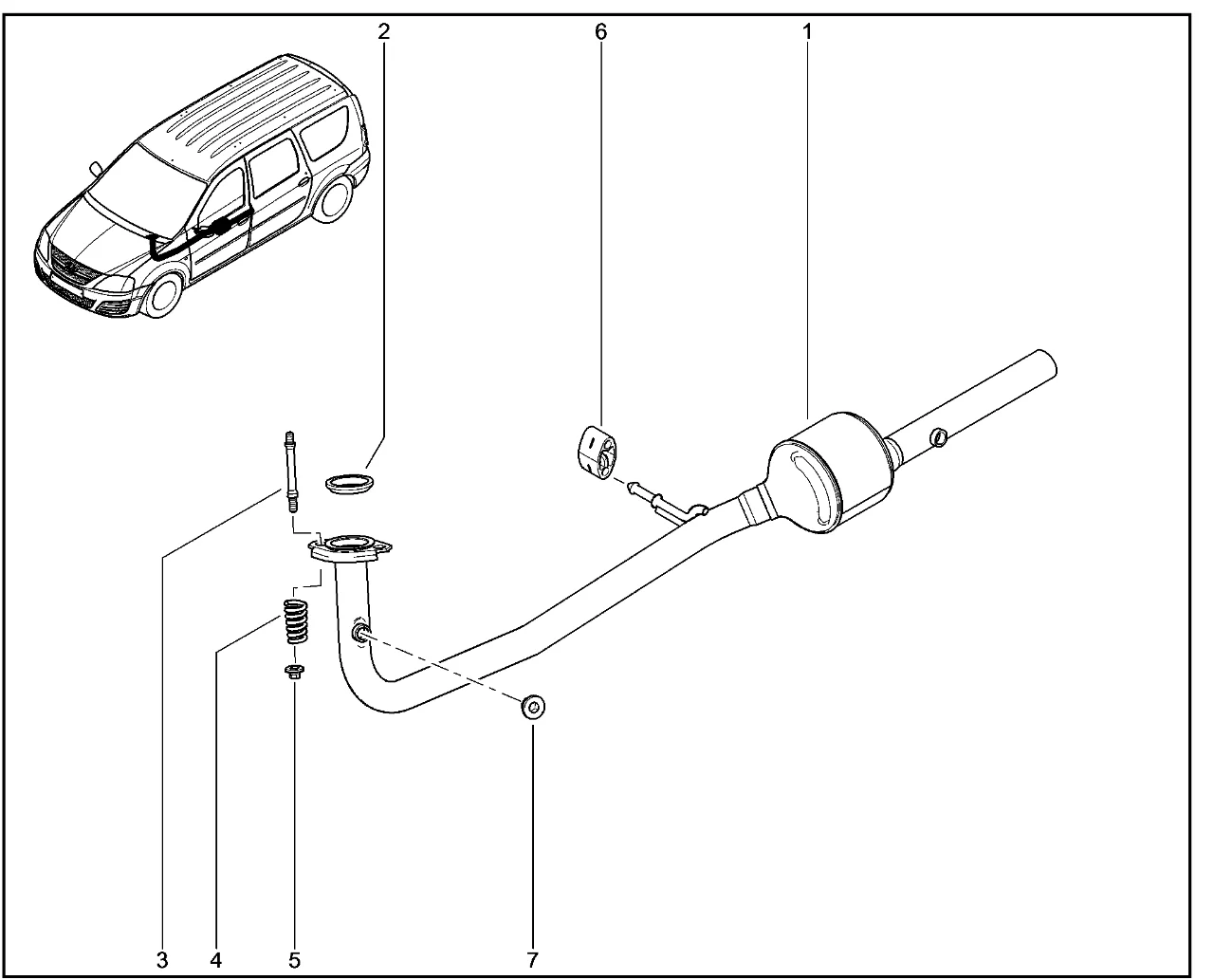 2
6
1
3
4
5
7