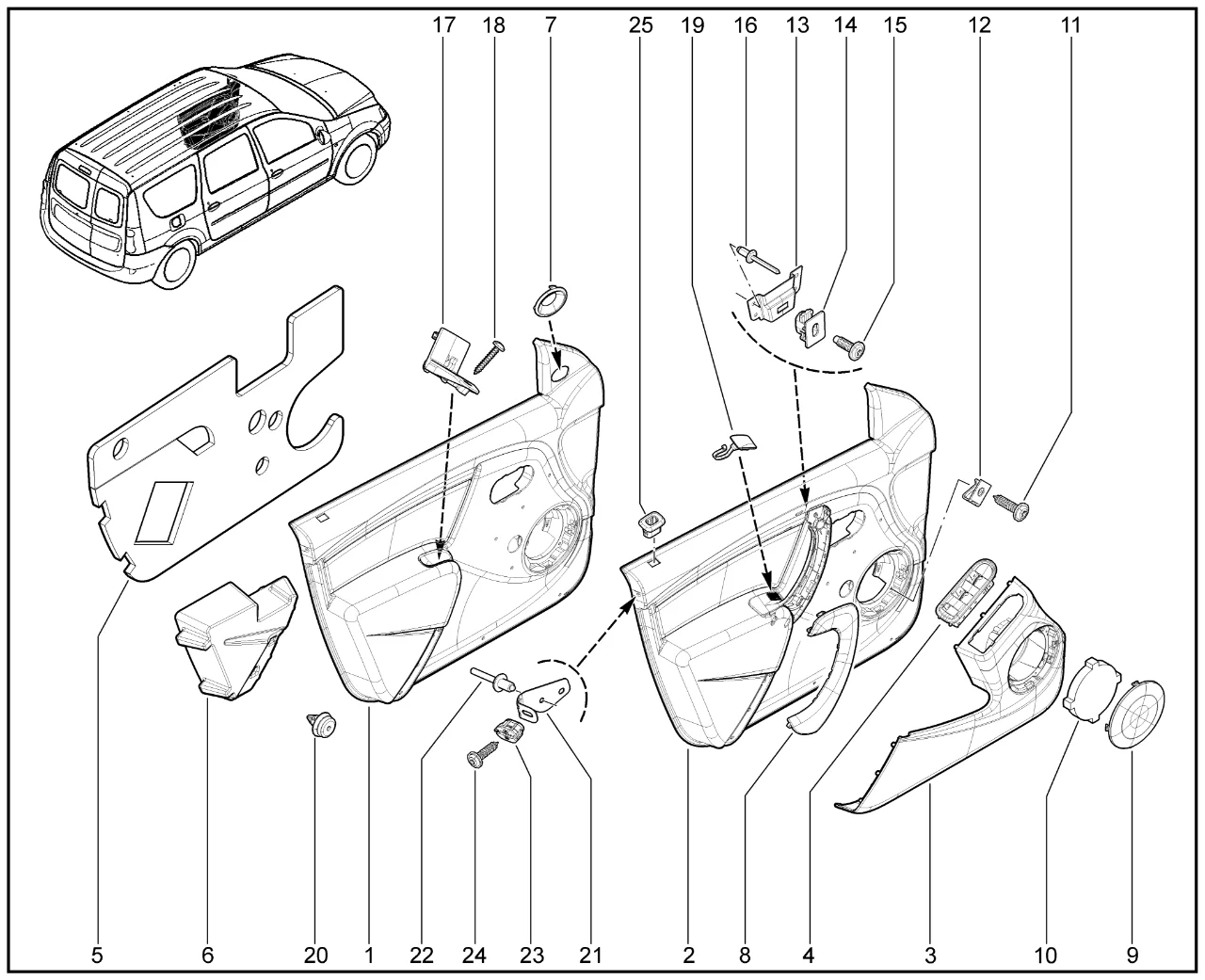 17 18 7 25 19 16 13 14 15 12 11

5 6 20 1 22 24 23 21 2 8 4 3 10 9