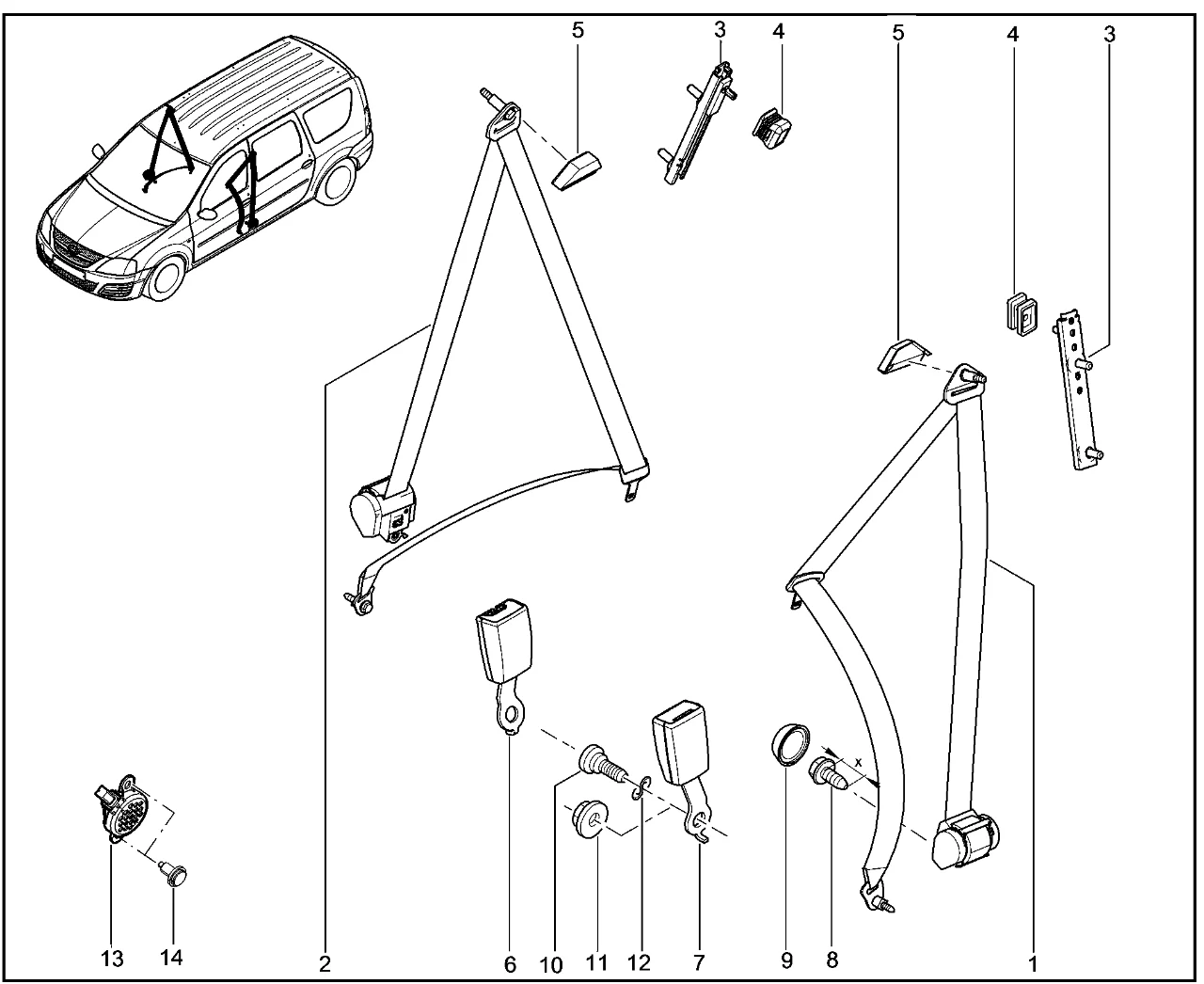 5
3
4
5
4
3
x
13
14
2
6
10
11
12
7
9
8
1