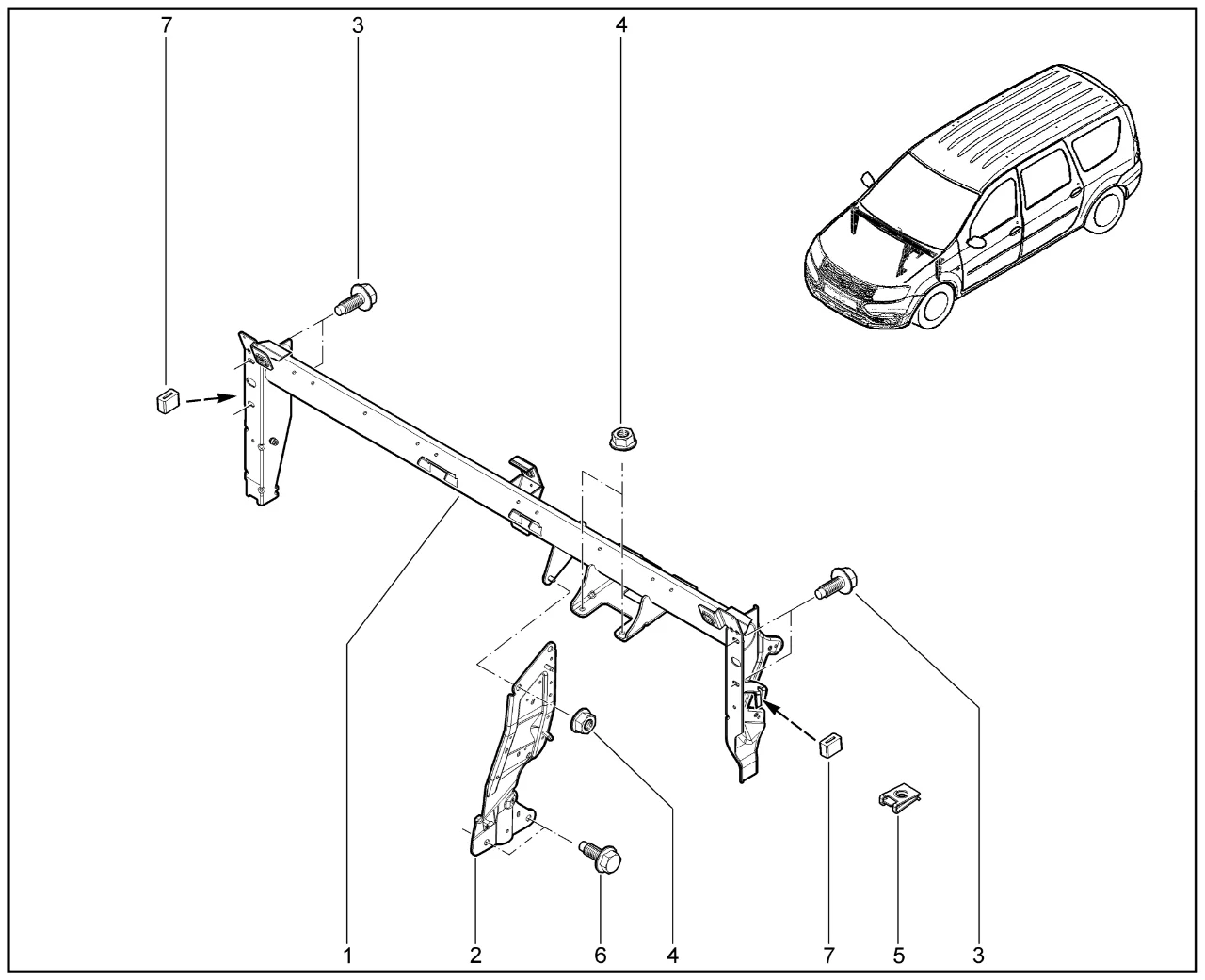 7
3
4
1
2
6
4
7
5
3