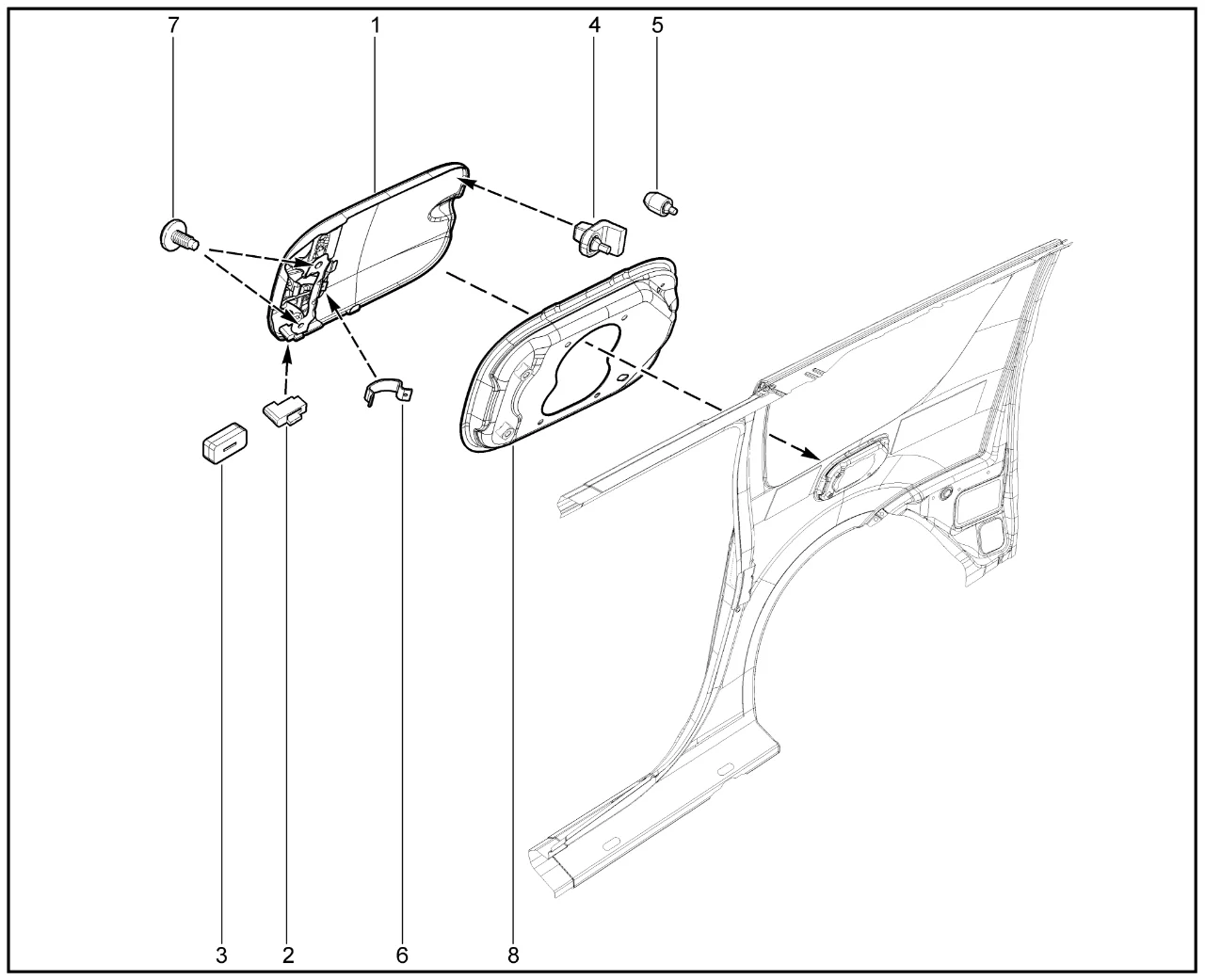 7
1
4
5
3
2
6
8