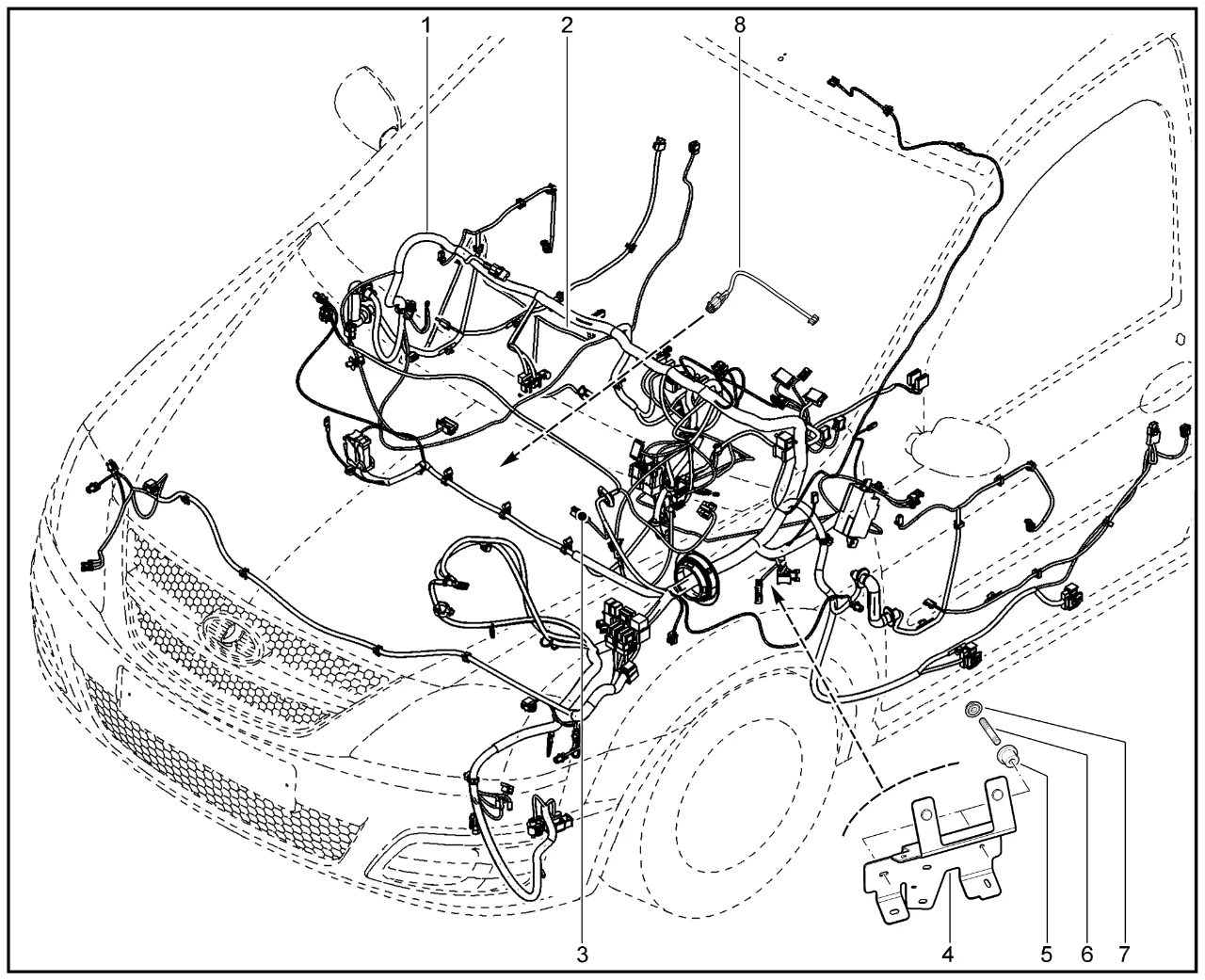 1
2
8
3
4
5
6
7