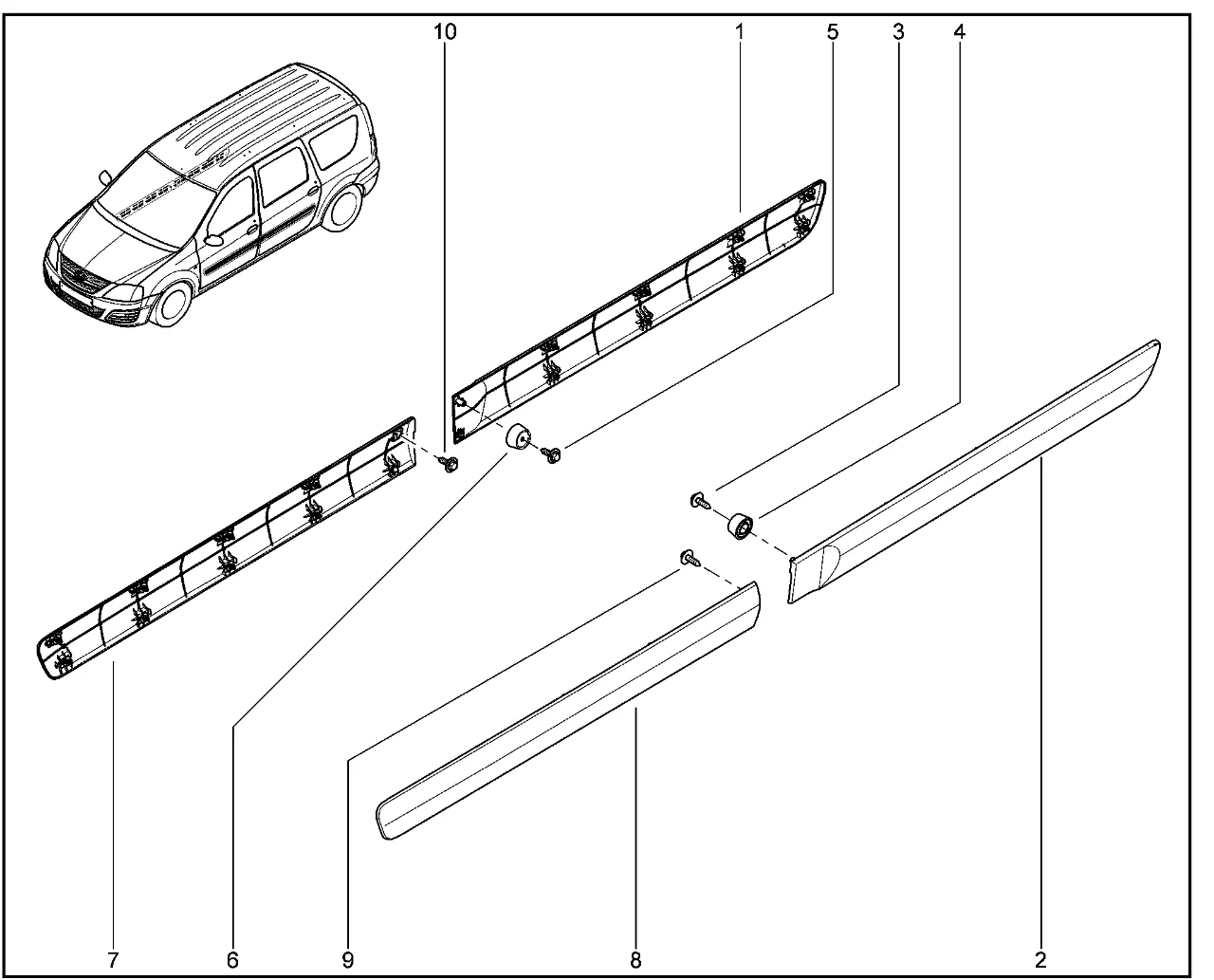 10
1
5
3
4
7
6
9
8
2