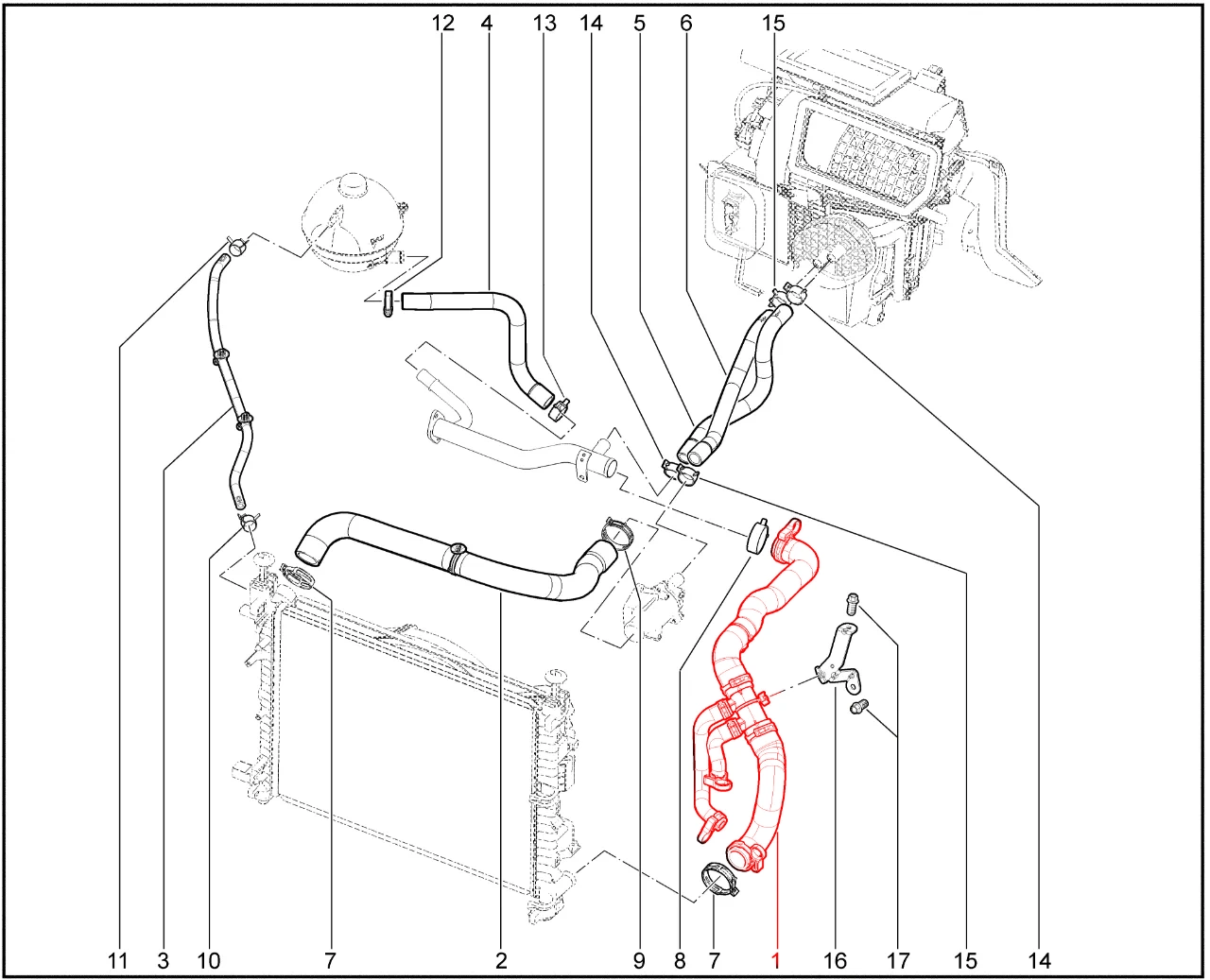 12 4 13 14 5 6 15

11 3 10 7 2 9 8 7 1 16 17 15 14