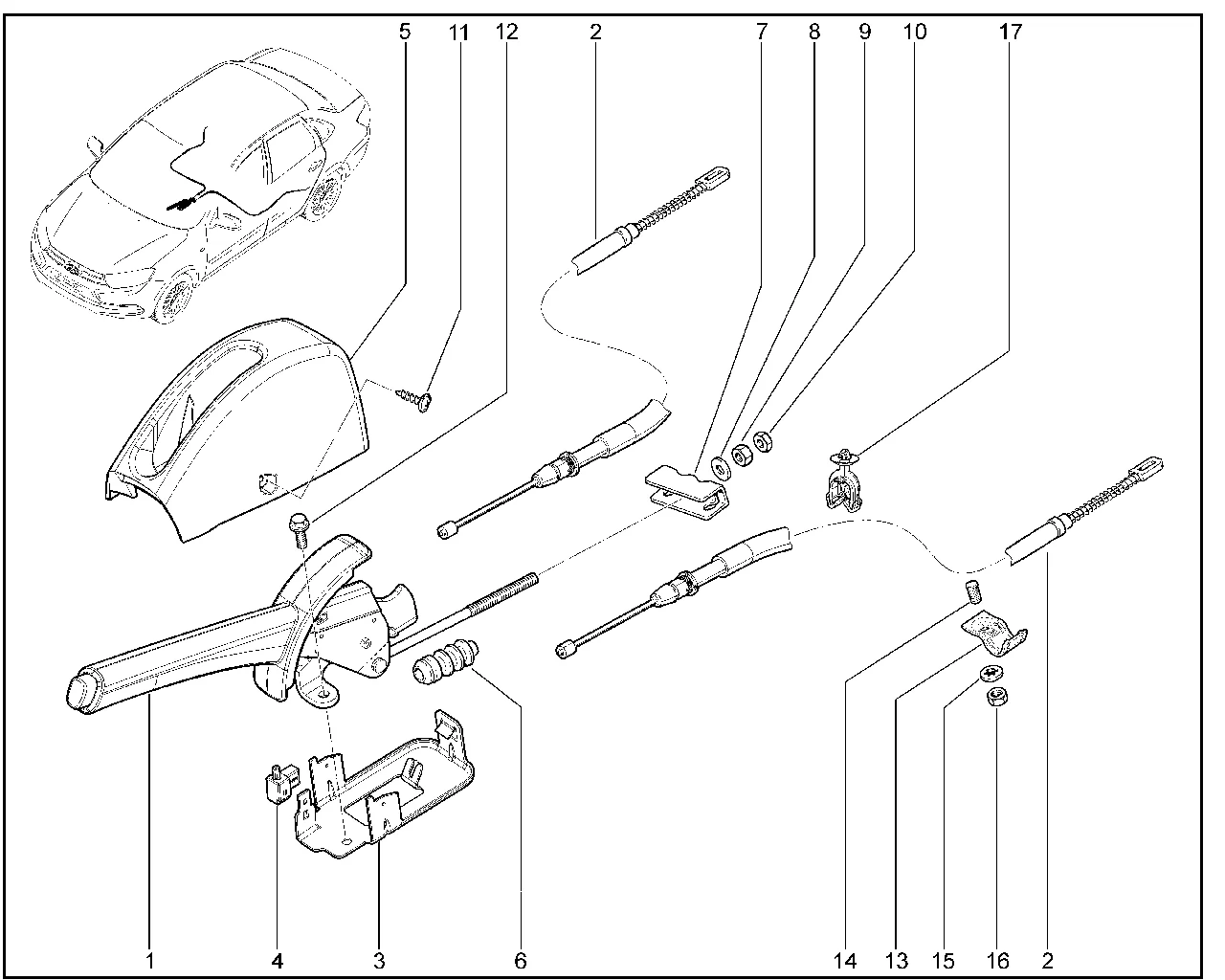 5 11 12 2 7 8 9 10 17

1 4 3 6 14 13 15 16 2