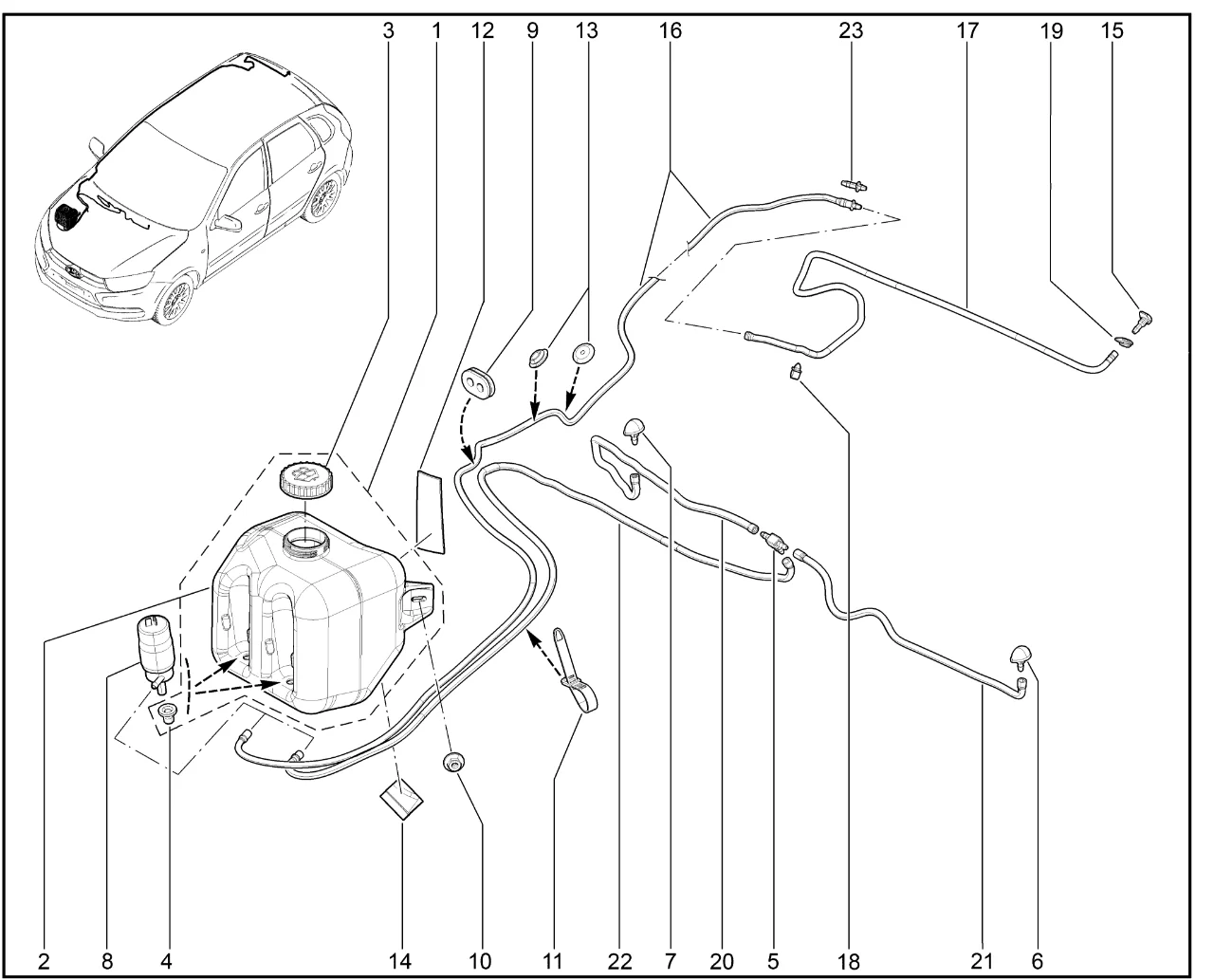 3 1 12 9 13 16 23 17 19 15

2 8 4 14 10 11 22 7 20 5 18 21 6