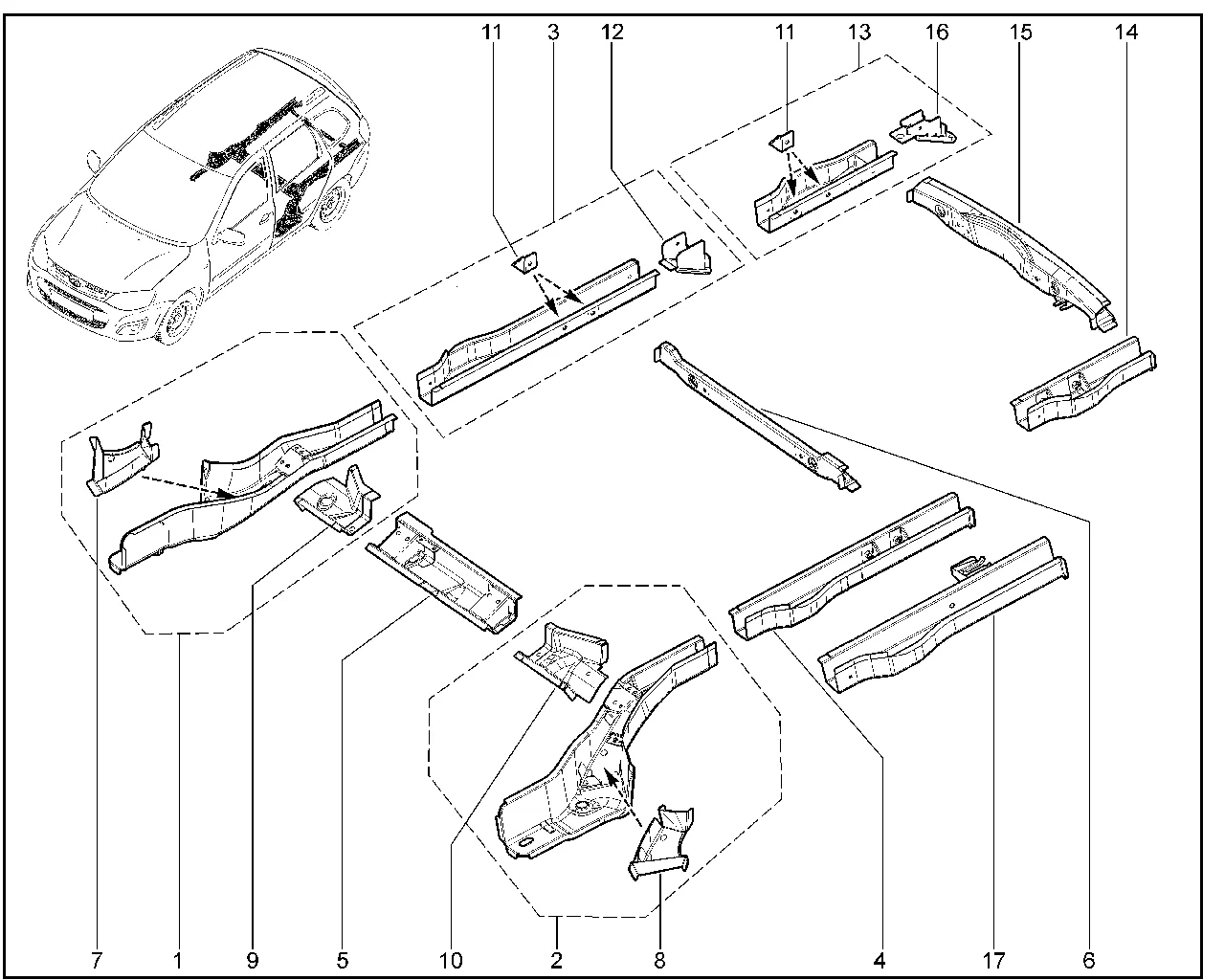 11 3 12 11 13 16 15 14

7 1 9 5 10 2 8 4 17 6