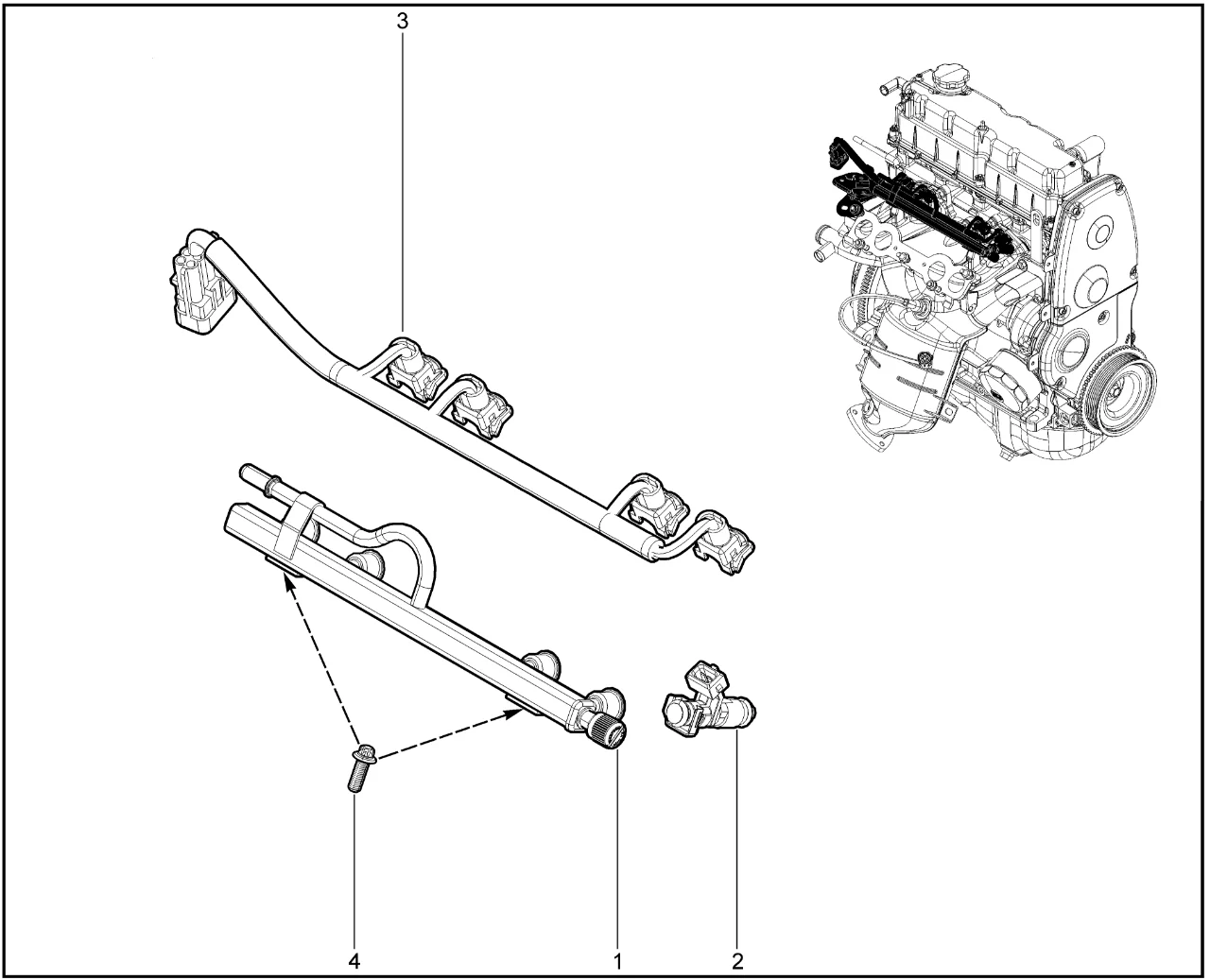 3

4
1
2