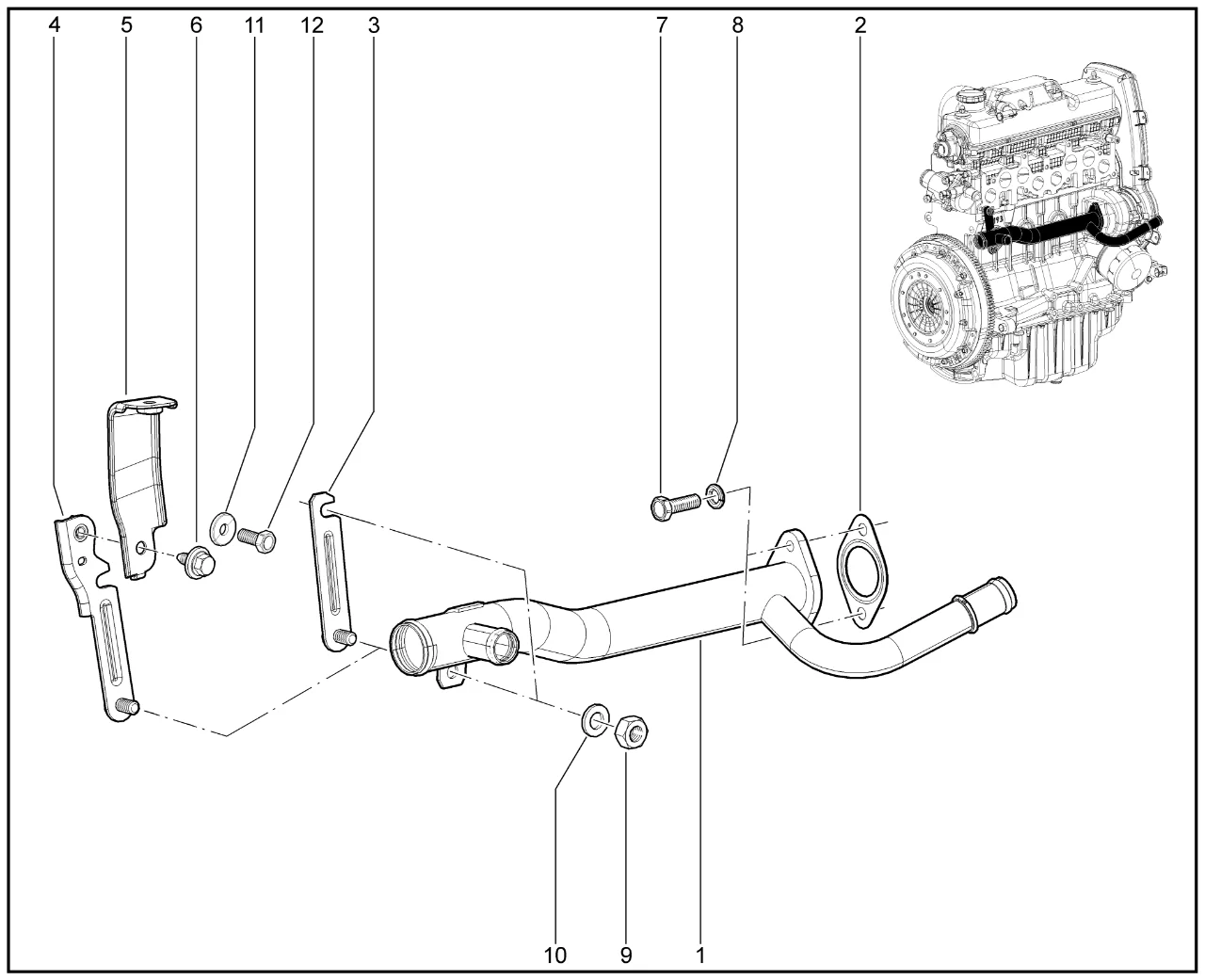 4 5 6 11 12 3 7 8 2

10 9 1