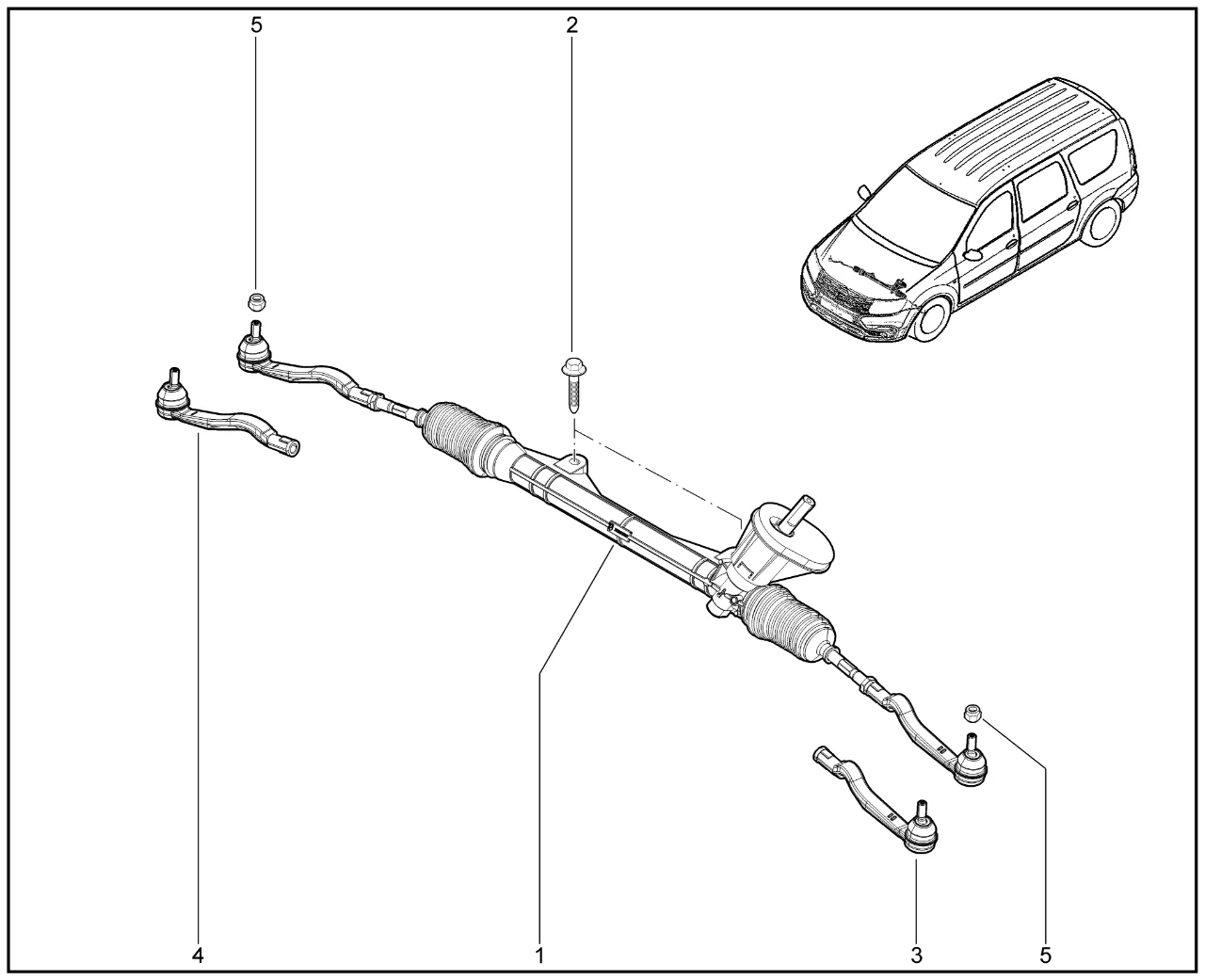 5
2
4
1
3
5