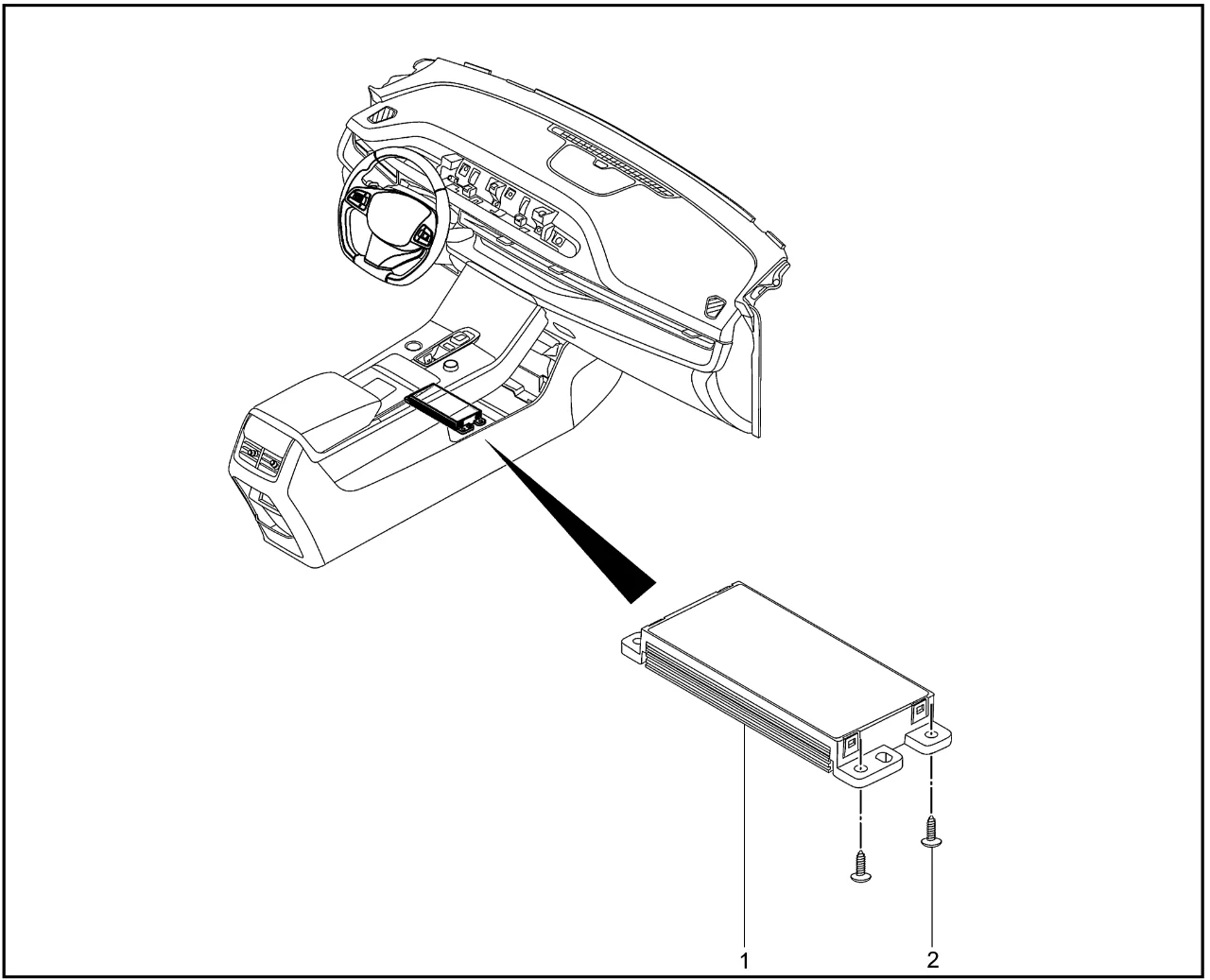 1
2