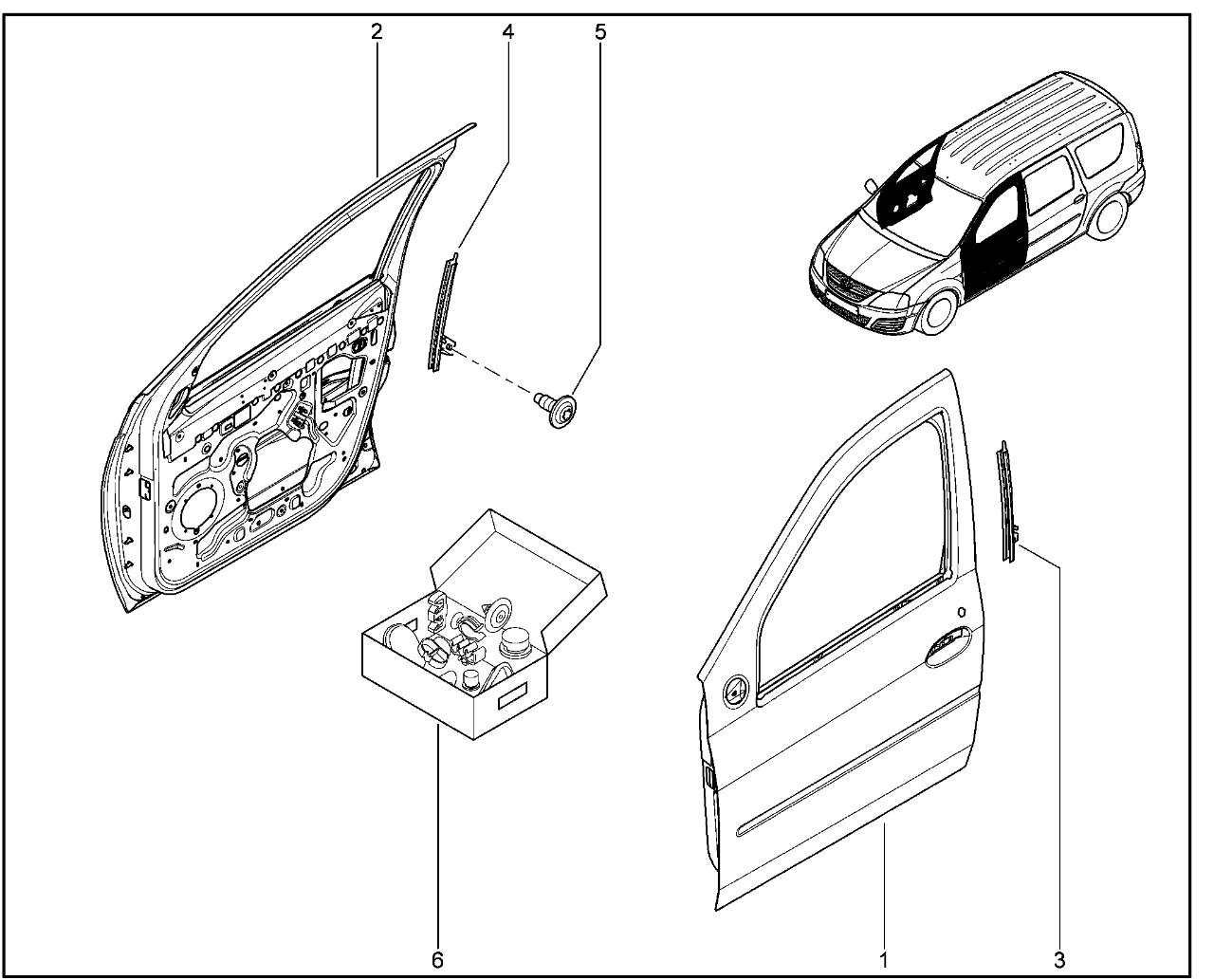 2
4
5
6
1
3