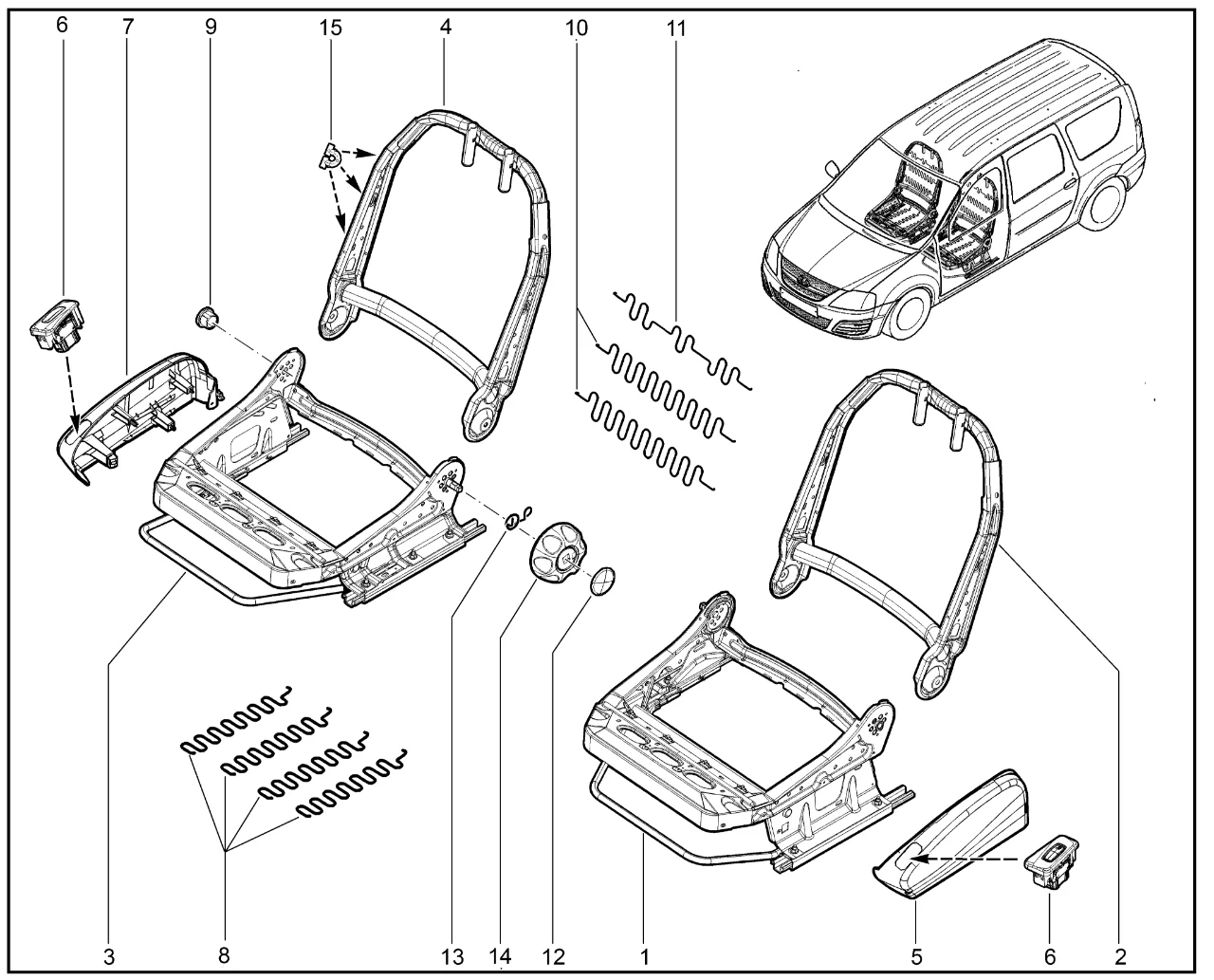 6
7
9
15
4
10
11
3
8
13
14
12
1
5
6
2